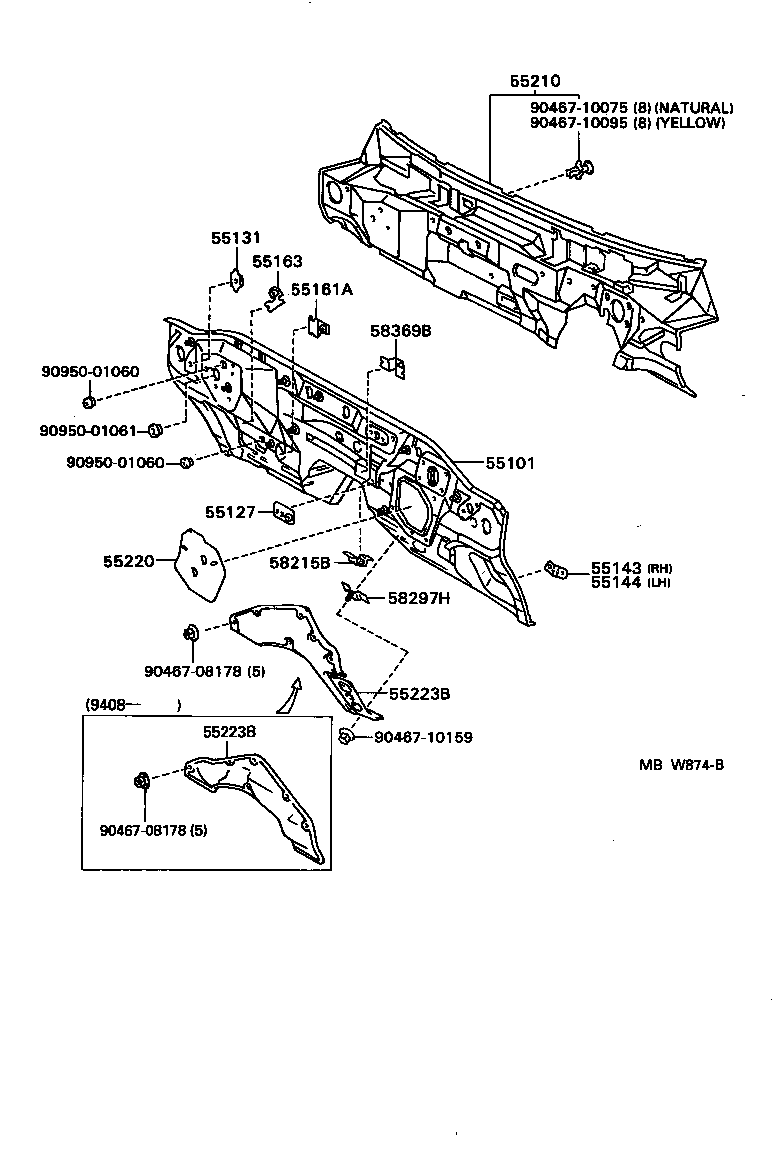 55210
90467-10075 (8) (NATURAL)
90467-10095 (8) (YELLOW)

55131
55163
55161A
58369B
90950-01060
90950-01061
90950-01060
55101
55127
55220
58215B
55143 (RH)
55144 (LH)
58297H
90467-08178 (5)
55223B
(9408- )
55223B
90467-10159
90467-08178 (5)
MB W874-B