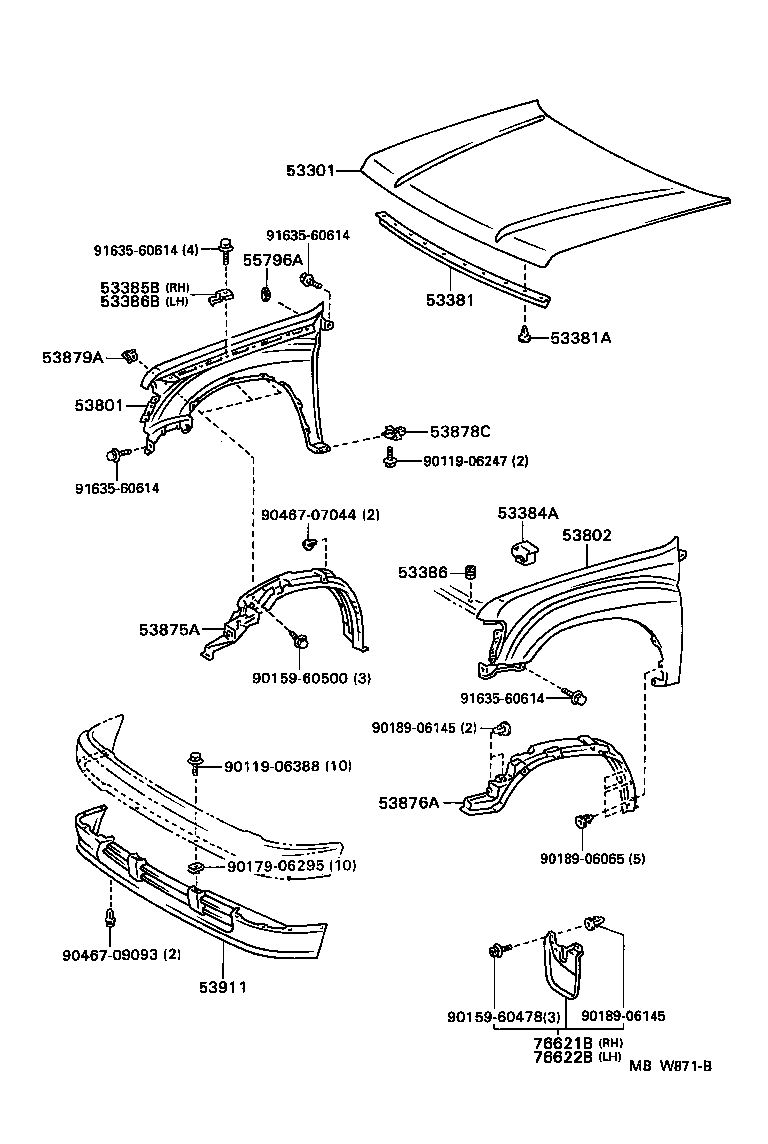 53301
91635-60614 (4)
91635-60614
55796A
53385B (RH)
53386B (LH)
53381
53381A
53879A
53801
53878C
90119-06247 (2)
91635-60614
90467-07044 (2)
53384A
53802
53386
53875A
90159-60500 (3)
91635-60614
90189-06145 (2)
90119-06388 (10)
53876A
90179-06295 (10)
90189-06065 (5)
90467-09093 (2)
53911
90159-60478(3)
90189-06145
76621B (RH)
76622B (LH)
MB W871-B