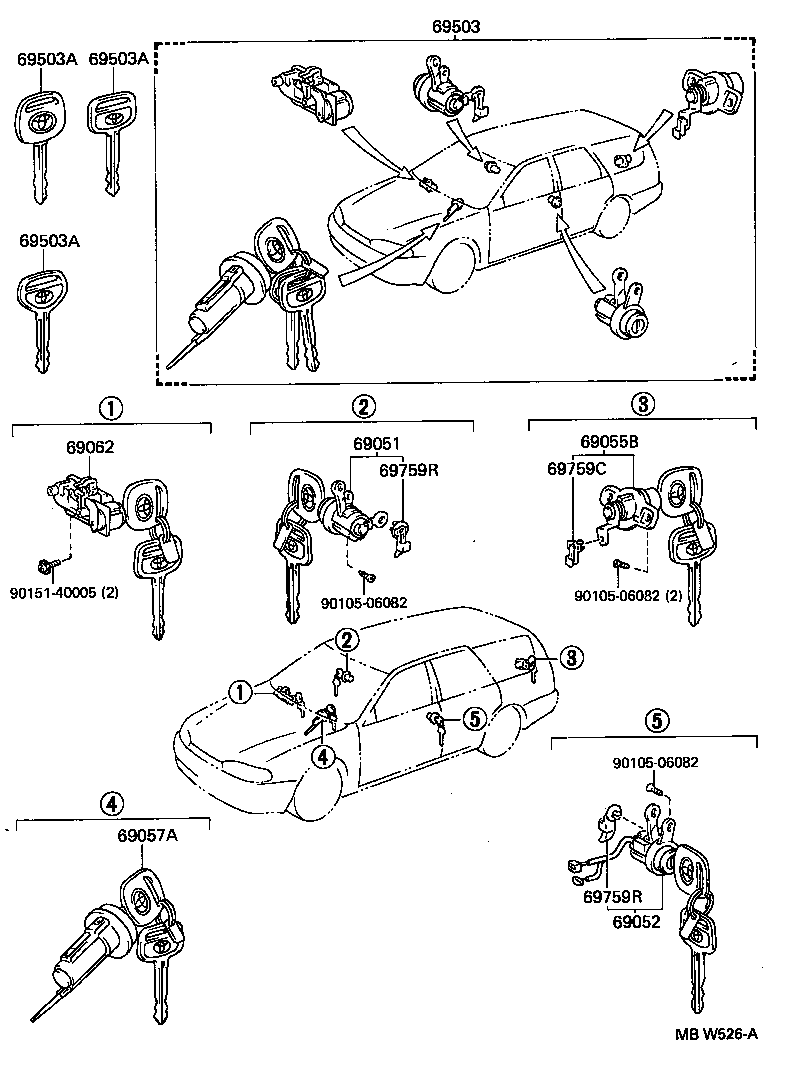 69503

69503A 69503A

69503A

①
69062
90151-40005 (2)

②
69051
69759R
90105-06082

③
69055B
69759C
90105-06082 (2)

①
②
③
④
⑤

④
69057A

⑤
90105-06082
69759R
69052

MB W526-A