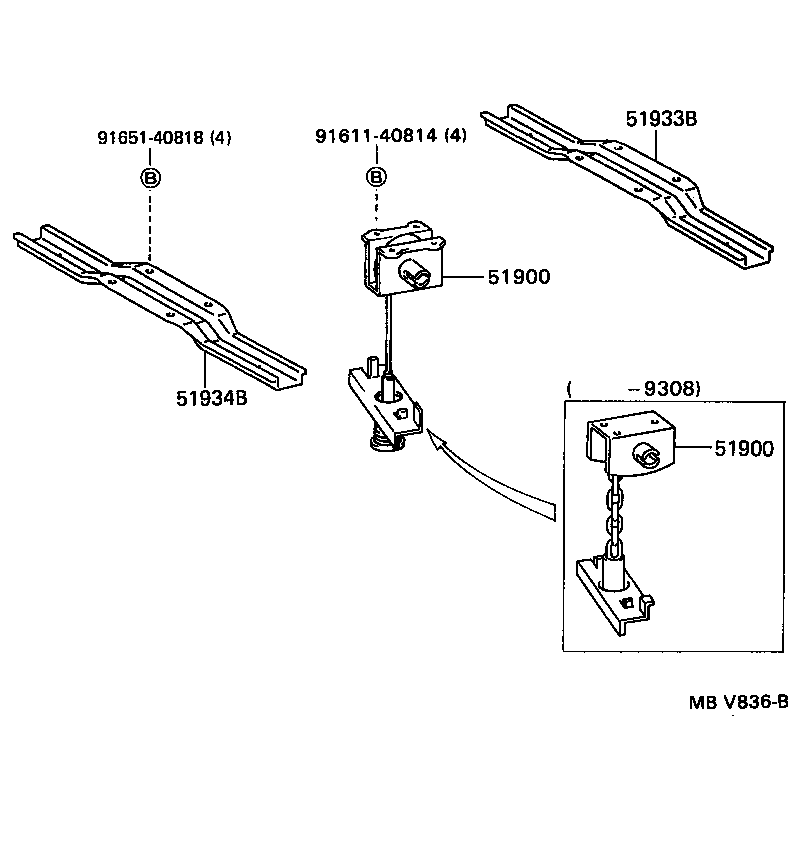 91651-40818 (4)
B
91611-40814 (4)
B
51933B
51900
51934B
( -9308)
51900
MB V836-B