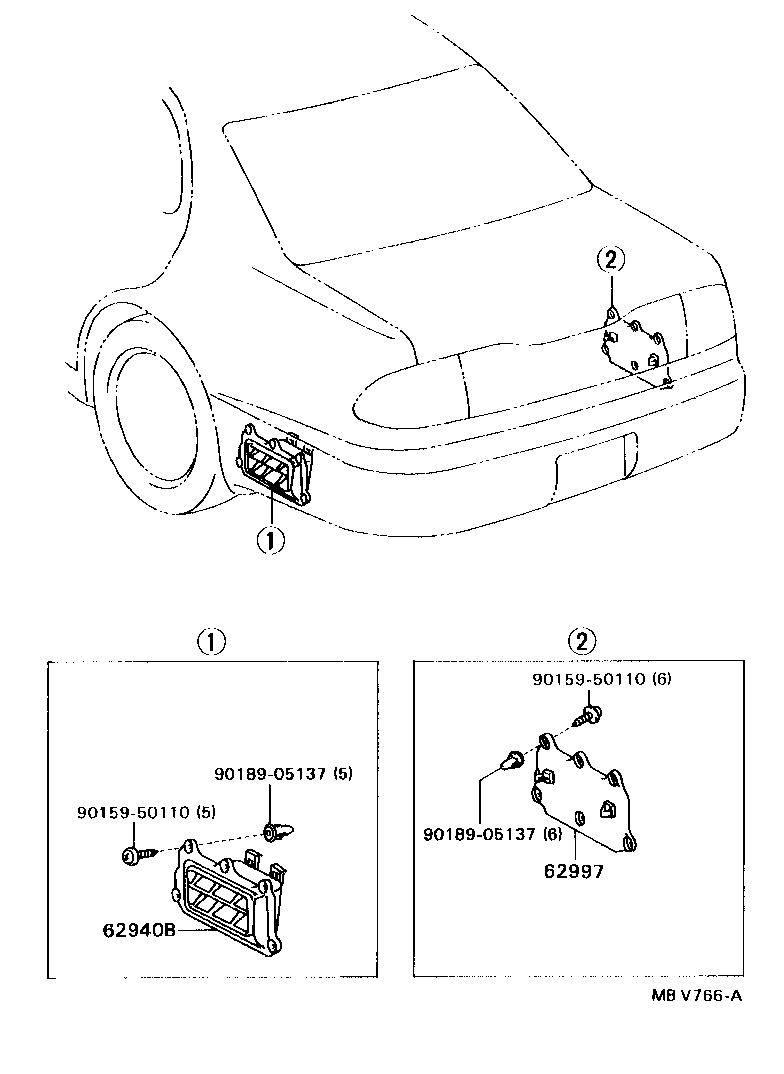 ②

①

①

90189-05137 (5)

90159-50110 (5)

62940B

②

90159-50110 (6)

90189-05137 (6)

62997

MB V766-A