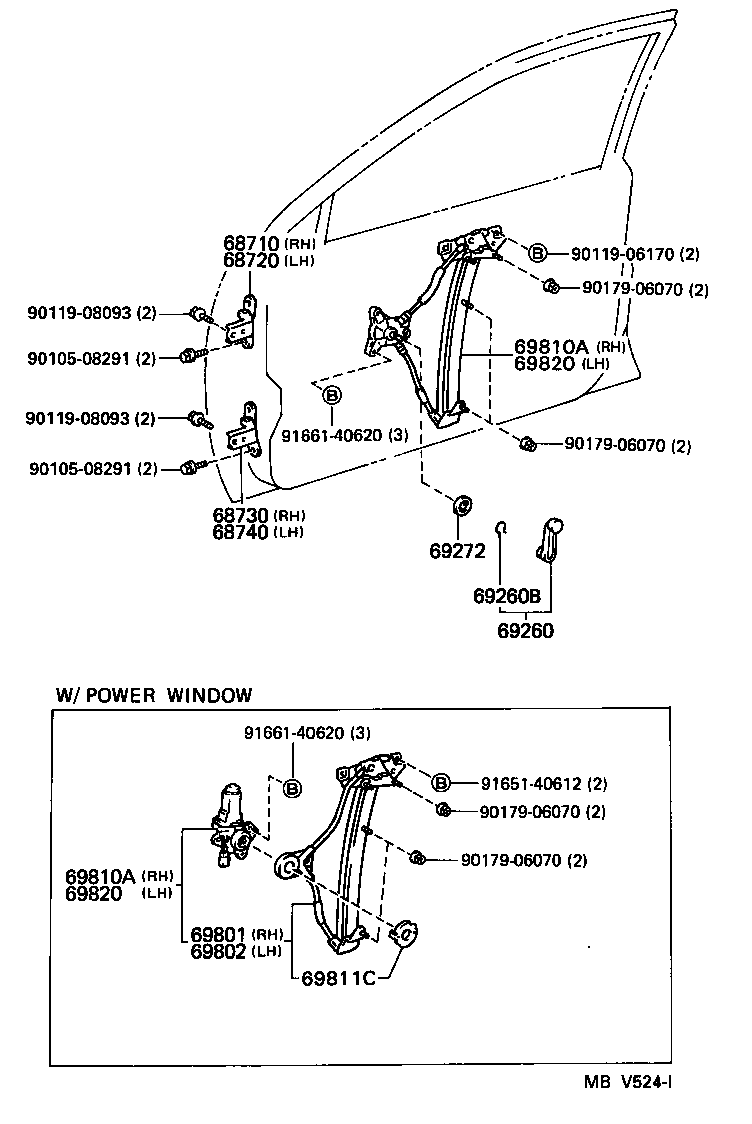 68710 (RH)
68720 (LH)

B 90119-06170 (2)
90179-06070 (2)

90119-08093 (2)
90105-08291 (2)

69810A (RH)
69820 (LH)

90119-08093 (2)
B
91661-40620 (3)

90179-06070 (2)

90105-08291 (2)

68730 (RH)
68740 (LH)

69272

69260B
69260

W/ POWER WINDOW

91661-40620 (3)
B
B 91651-40612 (2)
90179-06070 (2)

90179-06070 (2)

69810A (RH)
69820 (LH)

69801 (RH)
69802 (LH)

69811C

MB V524-I