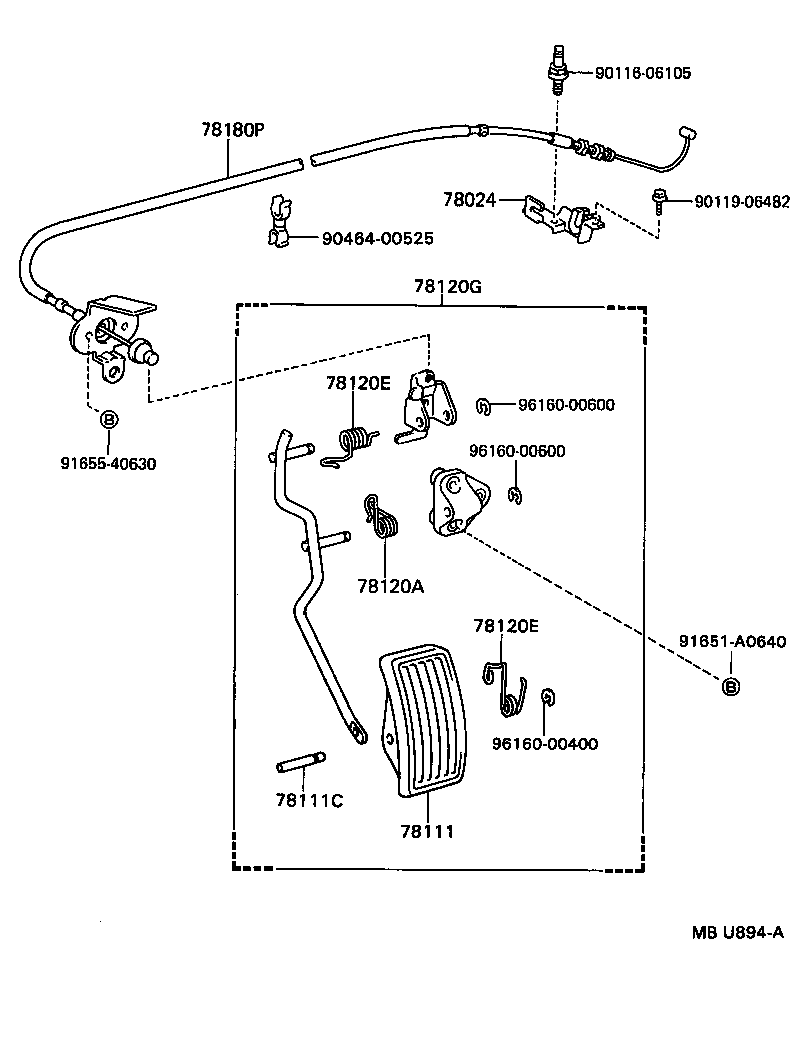 90116-06105

78180P

78024

90119-06482

90464-00525

78120G

78120E

96160-00600

B

91655-40630

96160-00600

78120A

78120E

91651-A0640

B

96160-00400

78111C

78111

MB U894-A