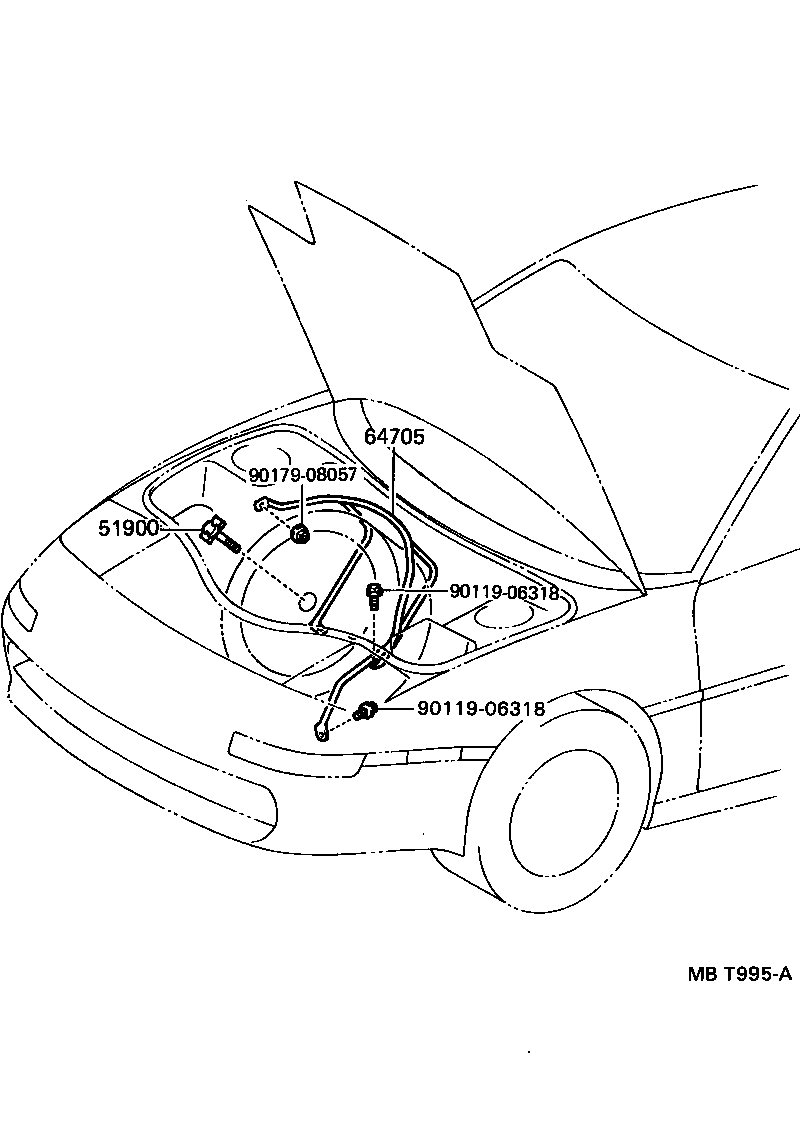 64705
90179-08057
51900
90119-06318
90119-06318
MB T995-A