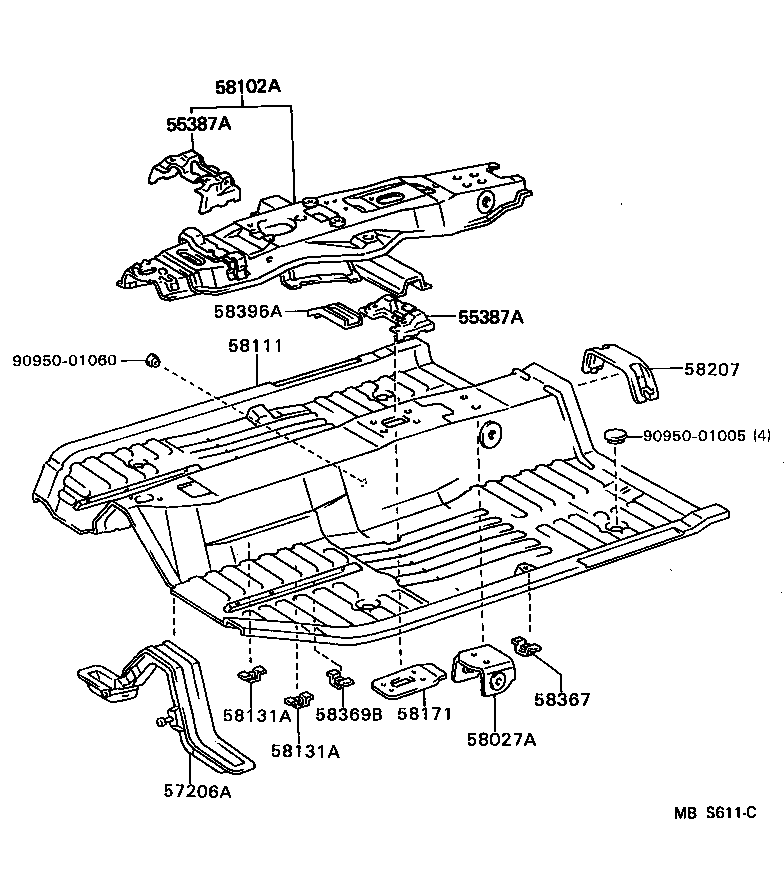 58102A
55387A
58396A
55387A
90950-01060
58111
58207
90950-01005 (4)
58131A
58369B
58171
58367
58131A
58027A
57206A
MB S611-C