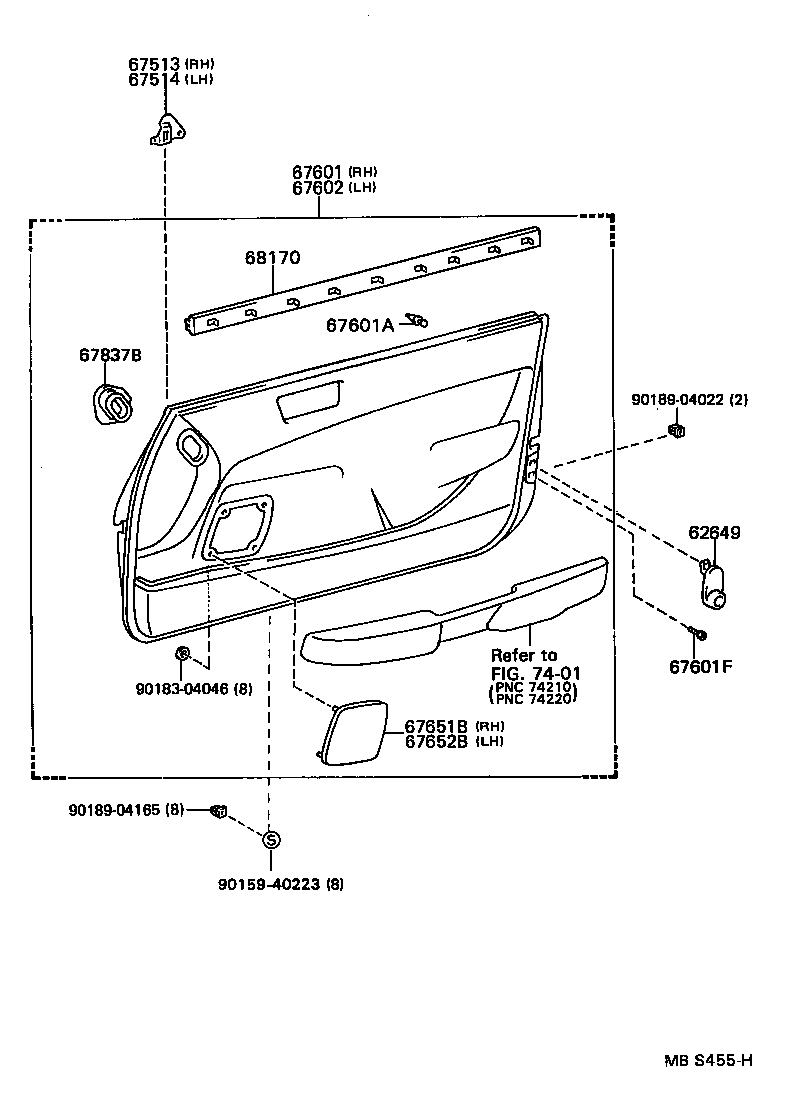 67513 (RH)
67514 (LH)

67601 (RH)
67602 (LH)

68170

67601A

67837B

90189-04022 (2)

62649

67601F

Refer to
FIG. 74-01
(PNC 74210)
(PNC 74220)

90183-04046 (8)

67651B (RH)
67652B (LH)

90189-04165 (8)

S

90159-40223 (8)

MB S455-H