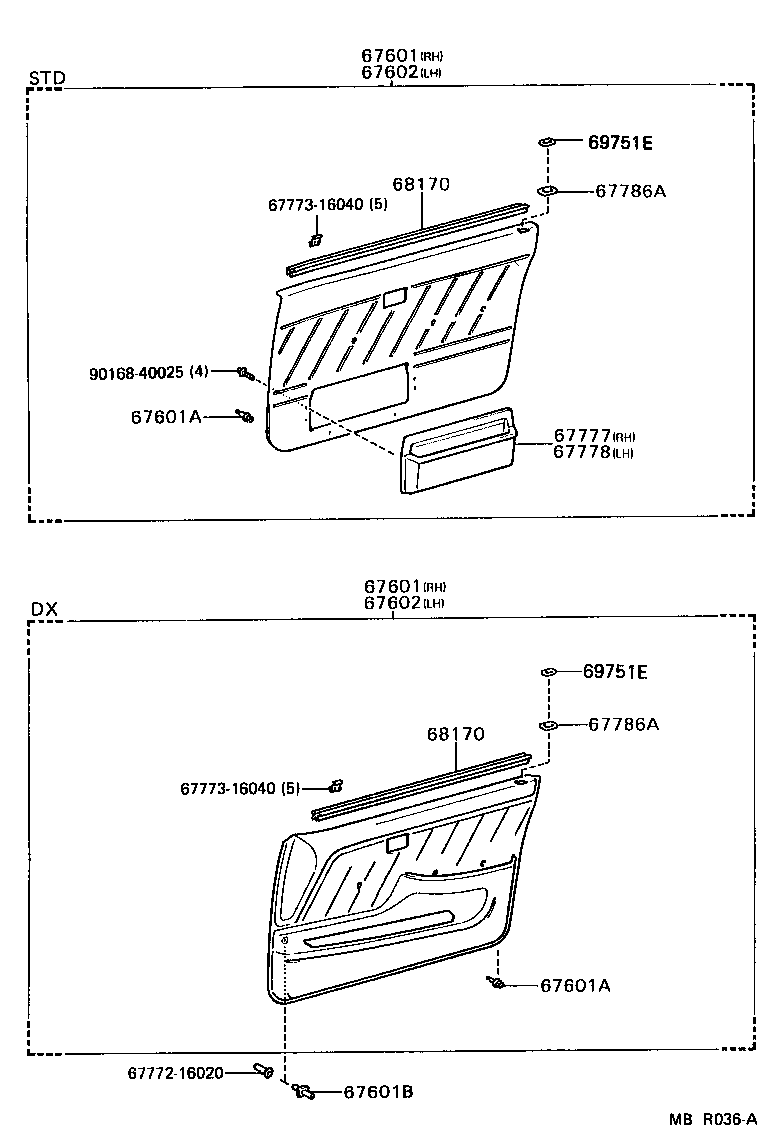 67601(RH)
67602(LH)
STD
69751E
67786A
68170
67773-16040 (5)
90168-40025 (4)
67601A
67777(RH)
67778(LH)

67601(RH)
67602(LH)
DX
69751E
67786A
68170
67773-16040 (5)
67601A
67772-16020
67601B

MB R036-A