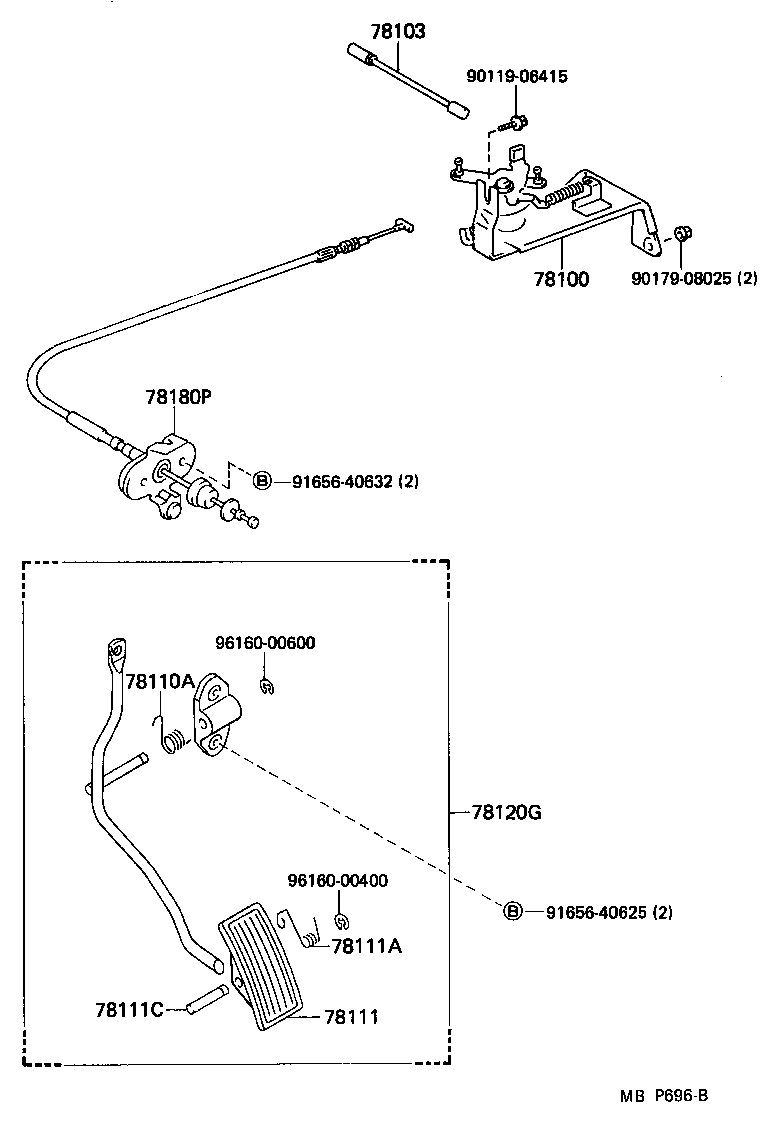 78103

90119-06415

78100

90179-08025 (2)

78180P

B 91656-40632 (2)

96160-00600

78110A

78120G

96160-00400

B 91656-40625 (2)

78111A

78111C

78111

MB P696-B