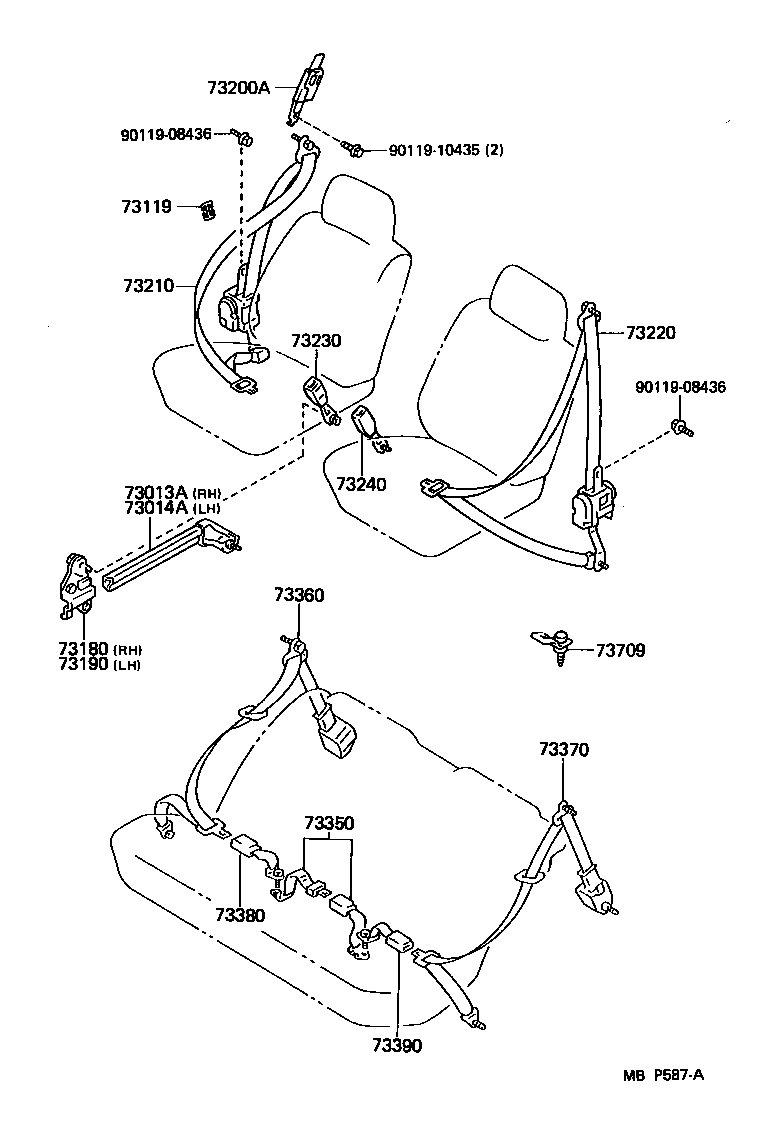 73200A

90119-08436

90119-10435 (2)

73119

73210

73230

73220

90119-08436

73240

73013A (RH)
73014A (LH)

73180 (RH)
73190 (LH)

73360

73709

73370

73350

73380

73390

MB P587-A