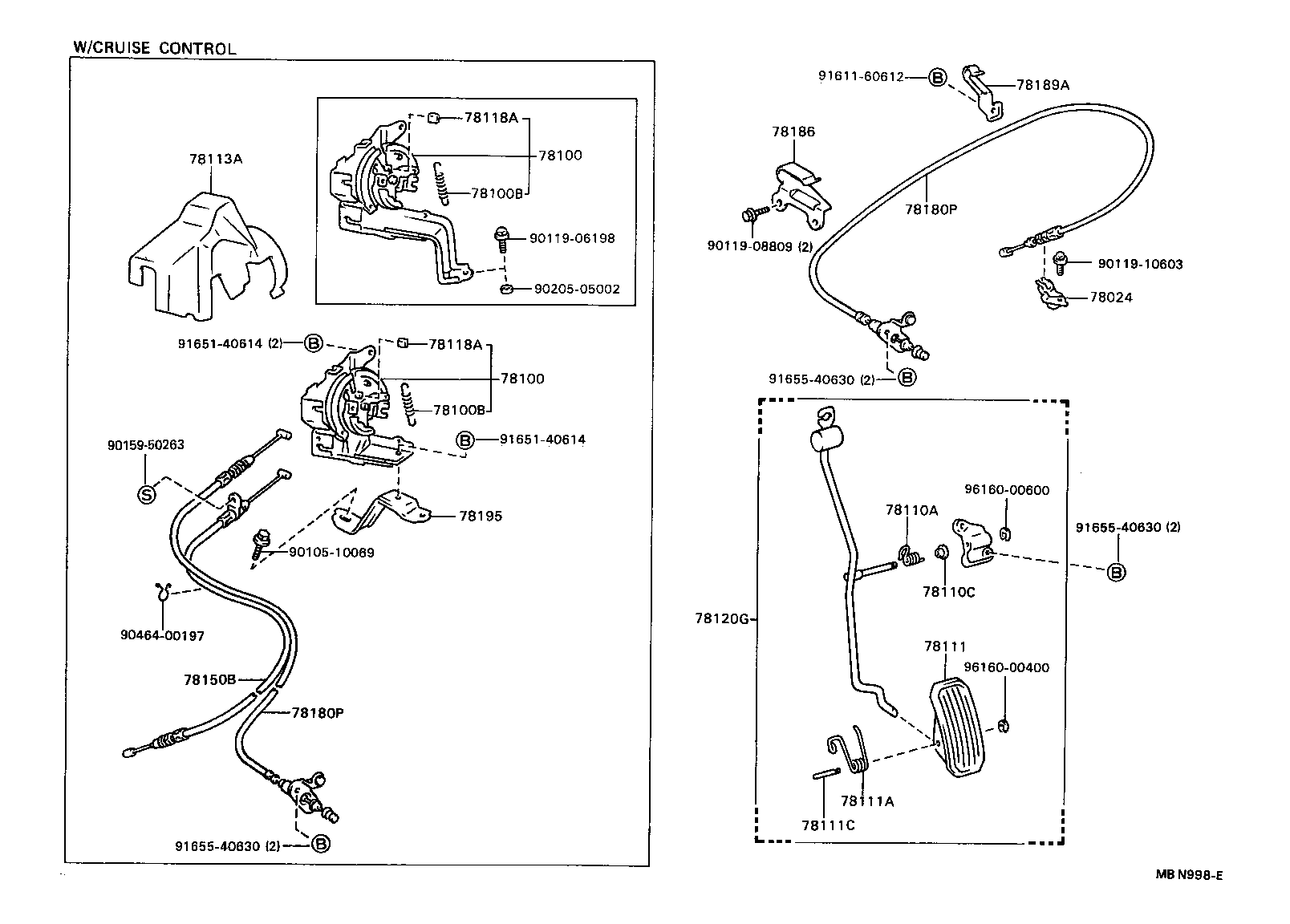 W/CRUISE CONTROL

78113A

78118A
78100
78100B
90119-06198
90205-05002

91651-40614 (2) B
78118A
78100
78100B
B 91651-40614

90159-50263
S

78195
90105-10069

90464-00197

78150B
78180P

91655-40630 (2) B

91611-60612 B
78189A

78186

78180P

90119-08809 (2)

90119-10603
78024

91655-40630 (2) B

96160-00600
78110A
91655-40630 (2)
B
78110C
78120G

78111
96160-00400

78111A
78111C

MB N998-E