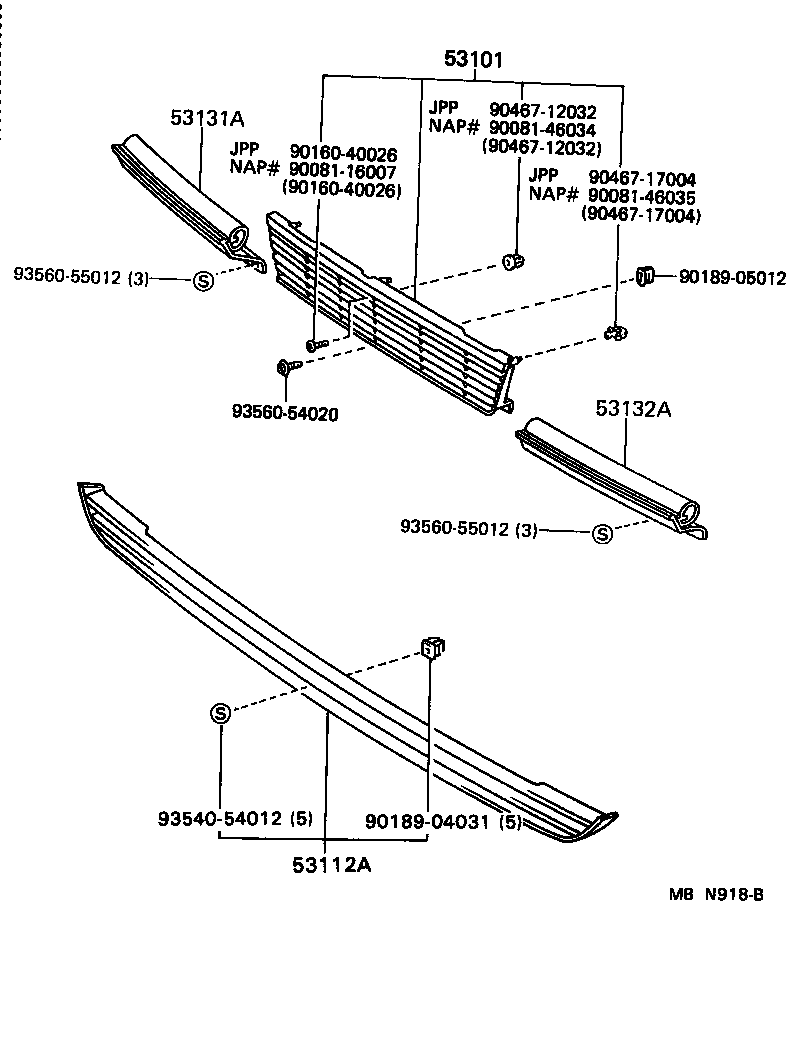 53101

53131A

JPP 90160-40026
NAP# 90081-16007
(90160-40026)

JPP 90467-12032
NAP# 90081-46034
(90467-12032)

JPP 90467-17004
NAP# 90081-46035
(90467-17004)

93560-55012 (3)

S

90189-05012

93560-54020

53132A

93560-55012 (3)

S

S

93540-54012 (5)

90189-04031 (5)

53112A

M8 N918-B