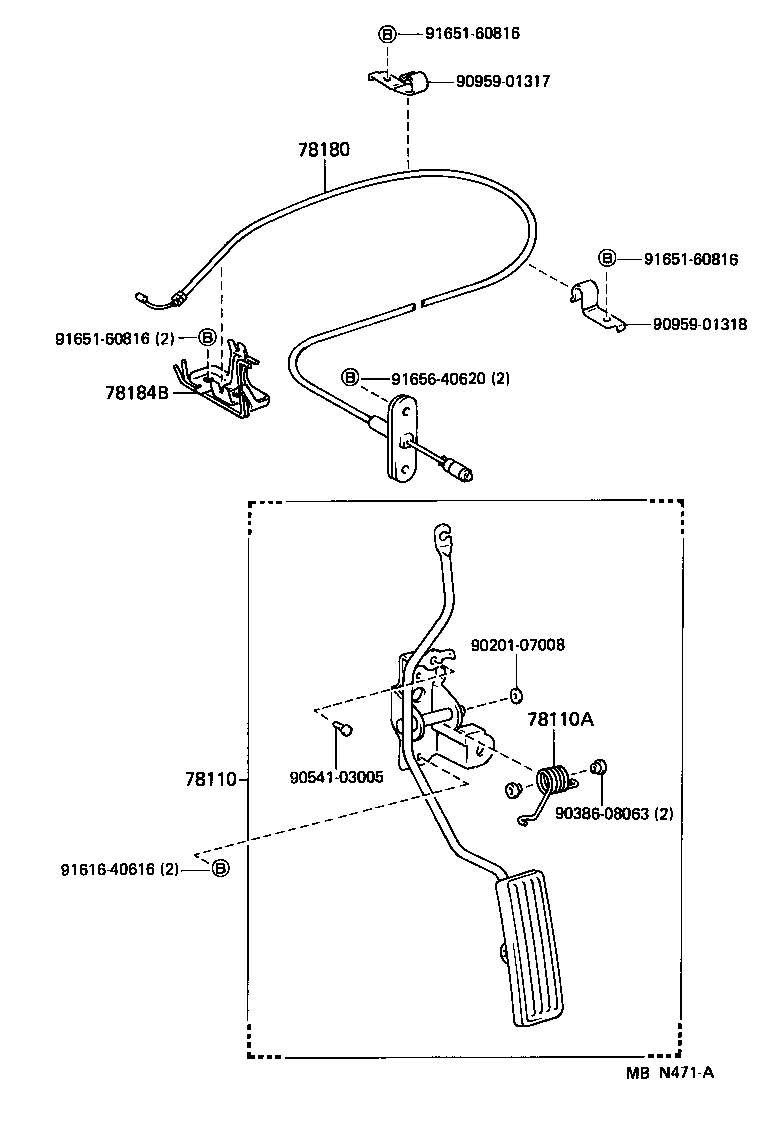 B 91651-60816
90959-01317
78180
B 91651-60816
90959-01318
91651-60816 (2) B
78184B
B 91656-40620 (2)
90201-07008
78110A
78110
90541-03005
90386-08063 (2)
91616-40616 (2) B
MB N471-A