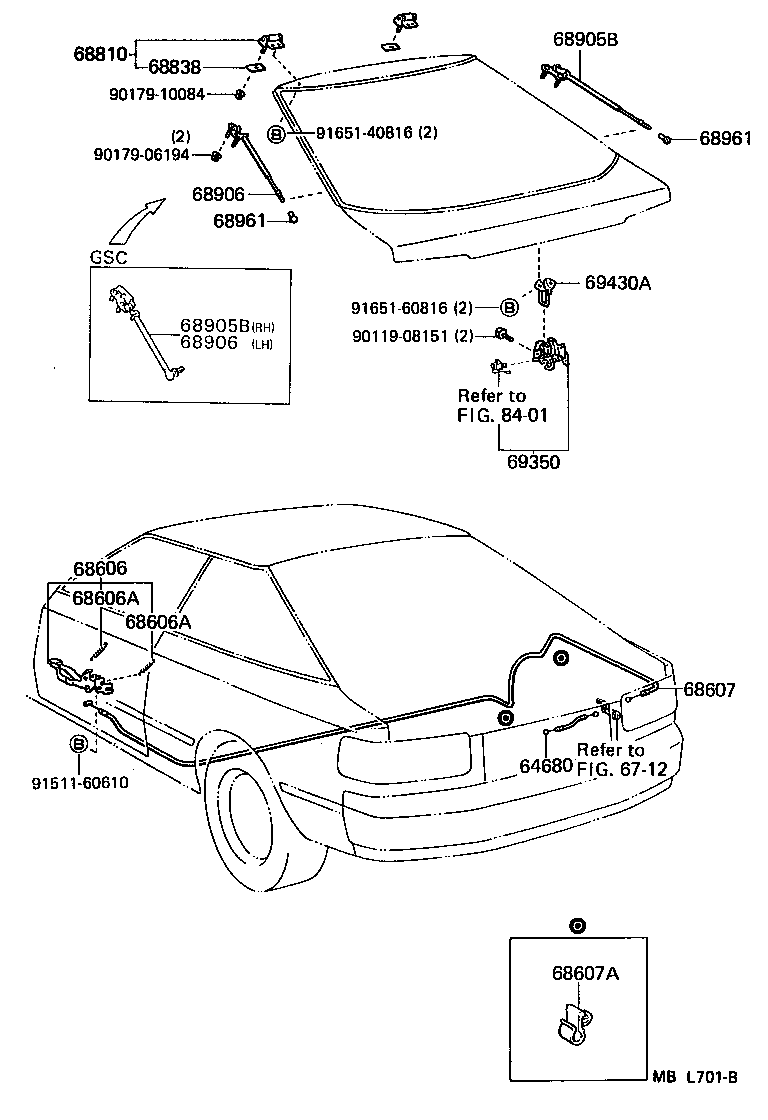 68810
68838
90179-10084
(2)
90179-06194
B 91651-40816 (2)
68906
68961
68905B
68961
GSC
68905B(RH)
68906 (LH)
91651-60816 (2) B
69430A
90119-08151 (2)
Refer to FIG. 84-01
69350
68606
68606A
68606A
B
91511-60610
68607
64680
Refer to FIG. 67-12
68607A
MB L701-B