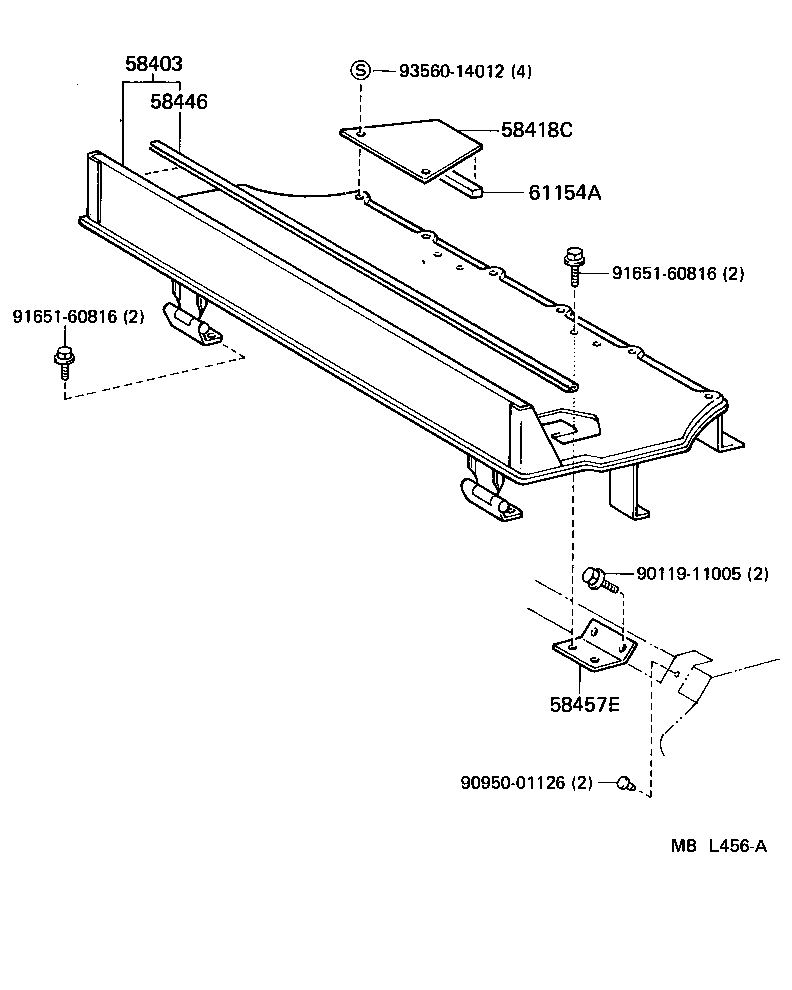 58403
58446
S 93560-14012 (4)
58418C
61154A
91651-60816 (2)
91651-60816 (2)
90119-11005 (2)
58457E
90950-01126 (2)
MB L456-A