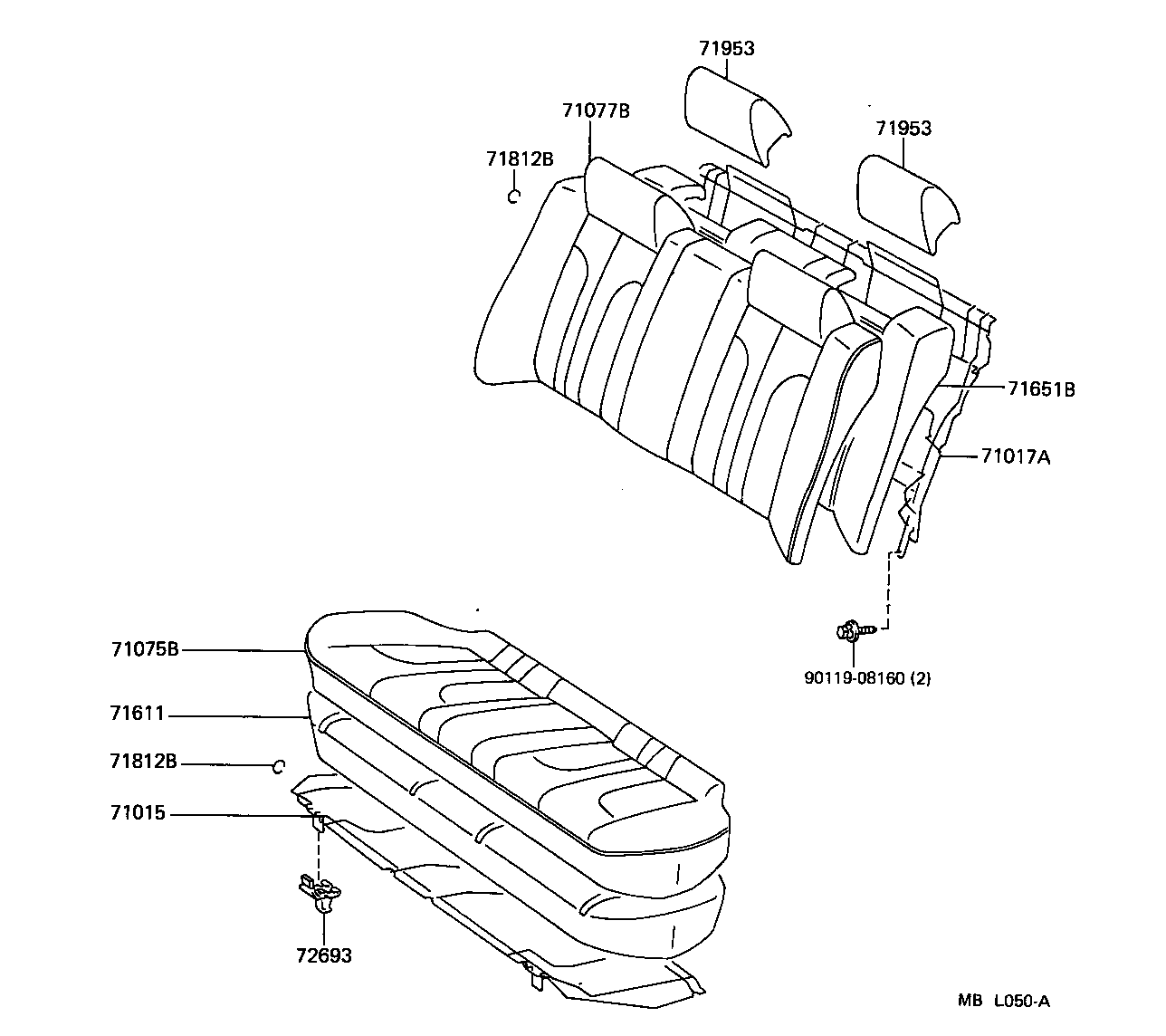 71953
71077B
71953
71812B
71651B
71017A
90119-08160 (2)
71075B
71611
71812B
71015
72693
MB L050-A