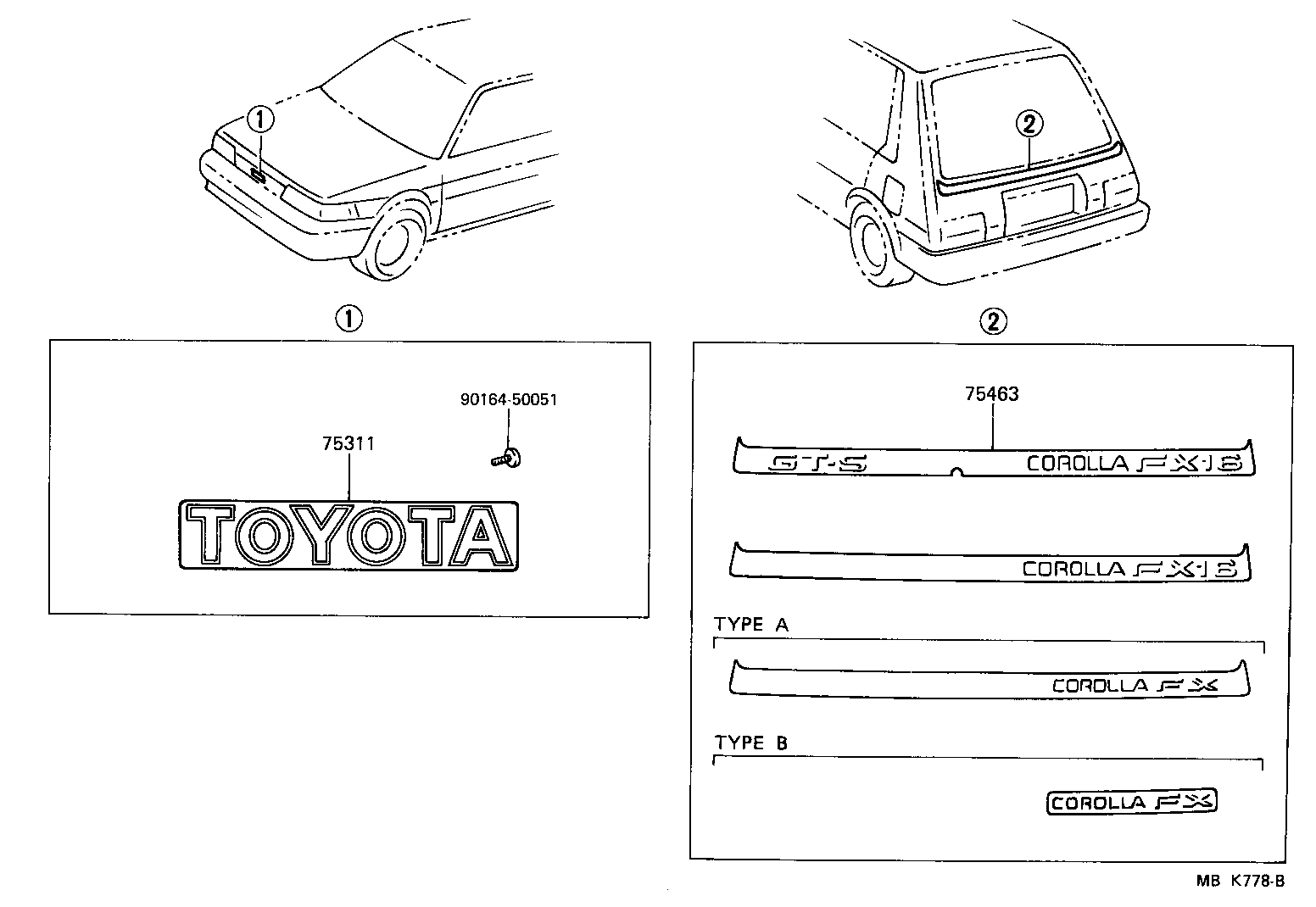 ①

②

①

90164-50051

75311

TOYOTA

②

75463

GT-S COROLLA FX-16

COROLLA FX-16

TYPE A

COROLLA FX

TYPE B

COROLLA FX

MB K778-B