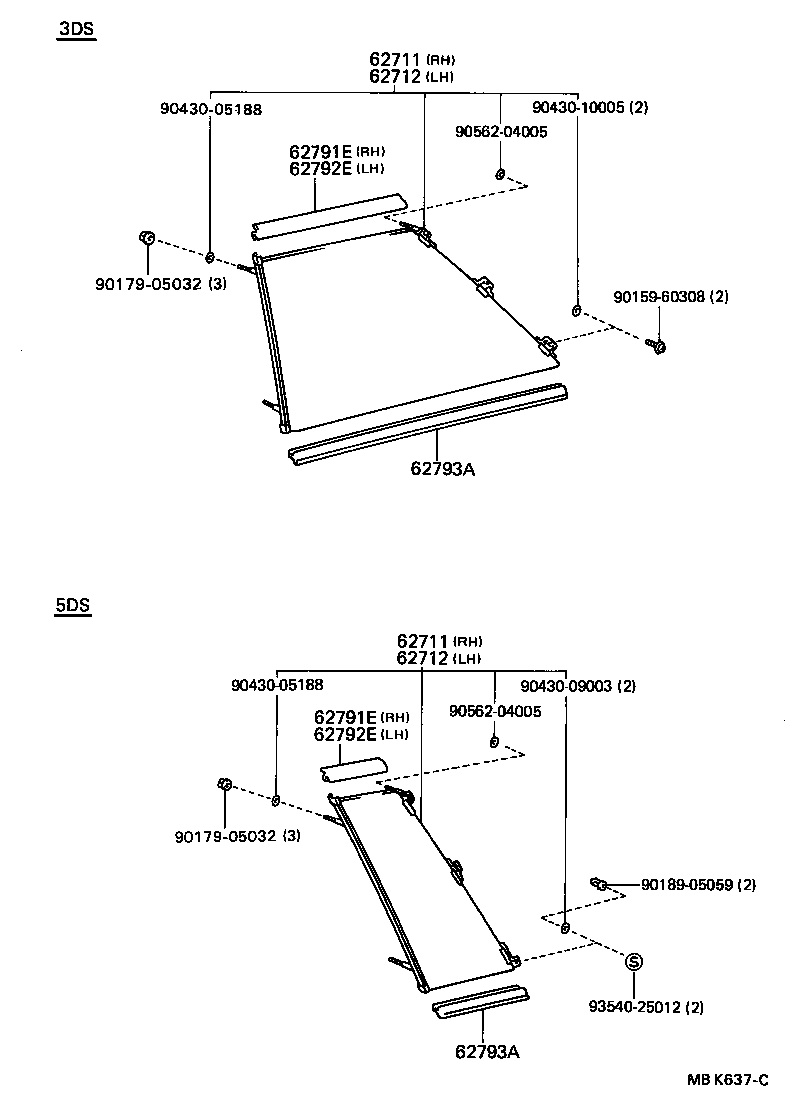 3DS

62711 (RH)
62712 (LH)

90430-05188

90430-10005 (2)

90562-04005

62791E (RH)
62792E (LH)

90179-05032 (3)

90159-60308 (2)

62793A

5DS

62711 (RH)
62712 (LH)

90430-05188

90430-09003 (2)

90562-04005

62791E (RH)
62792E (LH)

90179-05032 (3)

90189-05059 (2)

S

93540-25012 (2)

62793A

MB K637-C