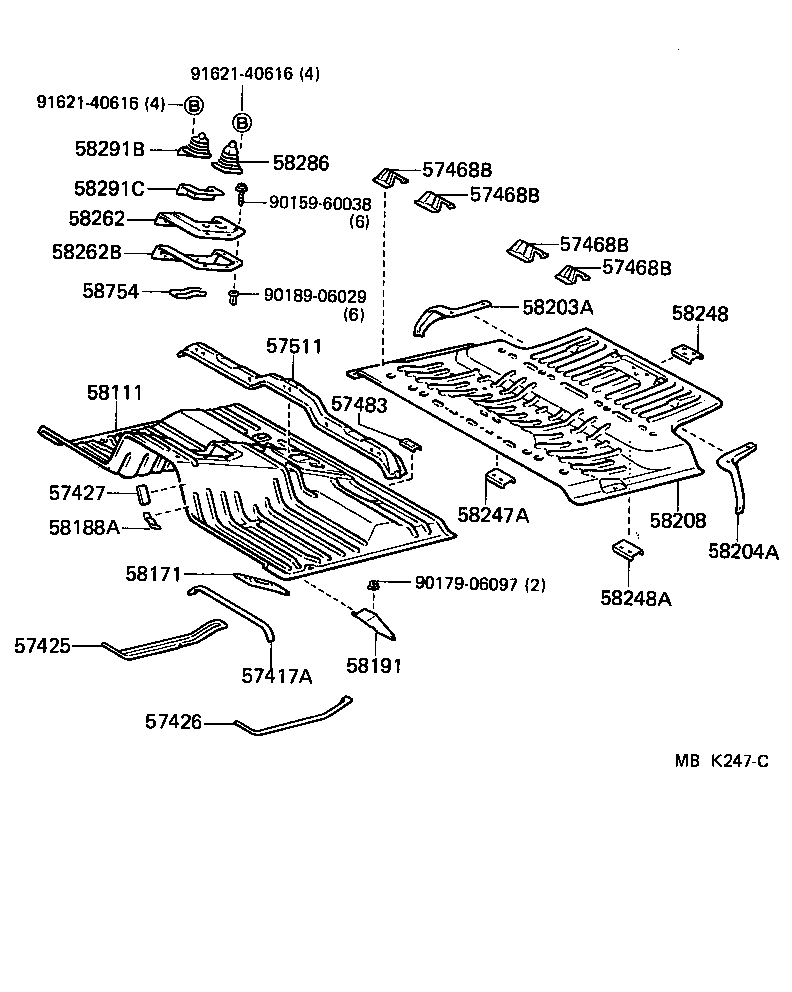 91621-40616 (4)
91621-40616 (4)
B
B
58291B
58286
58291C
90159-60038
(6)
58262
58262B
58754
90189-06029
(6)
57468B
57468B
57468B
57468B
58203A
58248
57511
58111
57483
57427
58188A
58247A
58208
58204A
58171
90179-06097 (2)
58248A
57425
57417A
58191
57426
MB K247-C