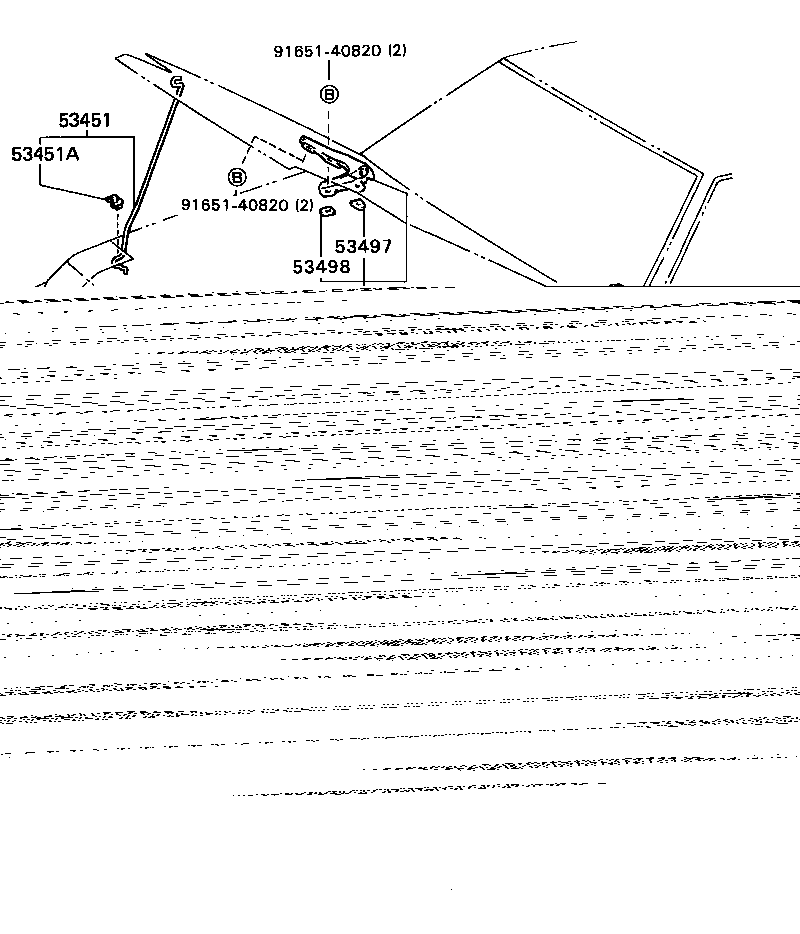 91651-40820 (2)

B

53451

53451A

B

91651-40820 (2)

53497

53498