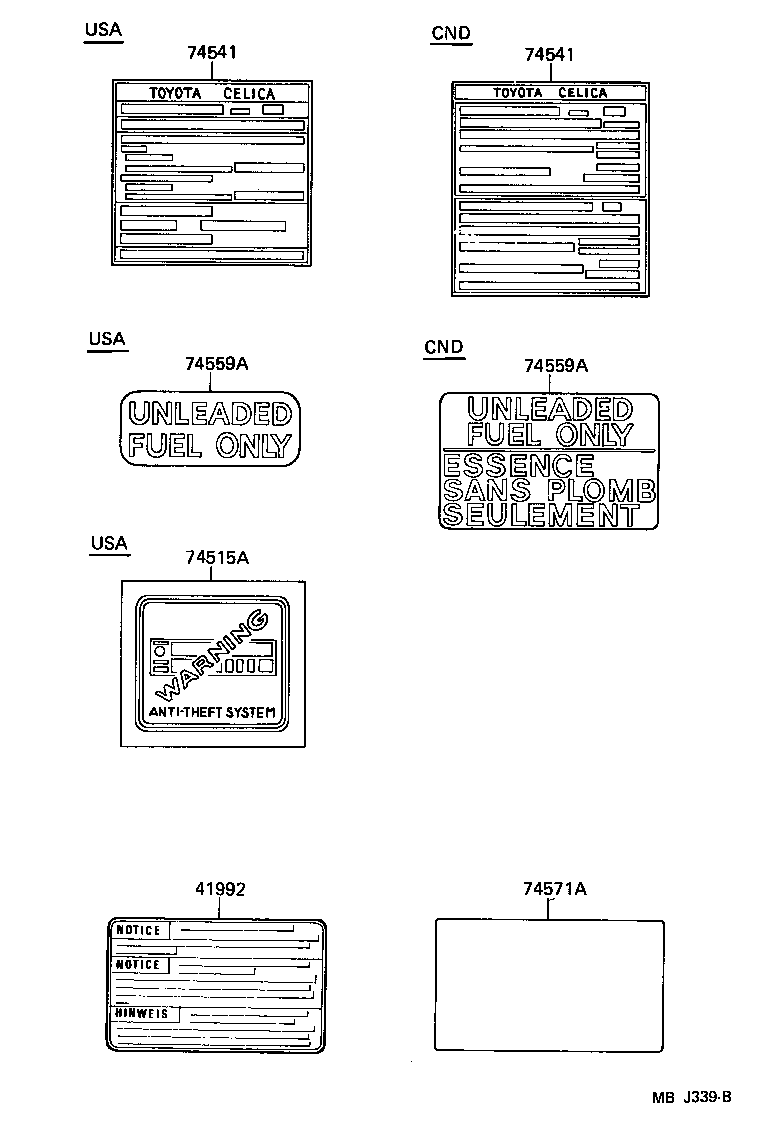 USA

74541

TOYOTA CELICA

CND

74541

TOYOTA CELICA

USA

74559A

UNLEADED FUEL ONLY

CND

74559A

UNLEADED FUEL ONLY

ESSENCE SANS PLOMB SEULEMENT

USA

74515A

WARNING

ANTI-THEFT SYSTEM

41992

NOTICE

NOTICE

HINWEIS

74571A

MB J339-B