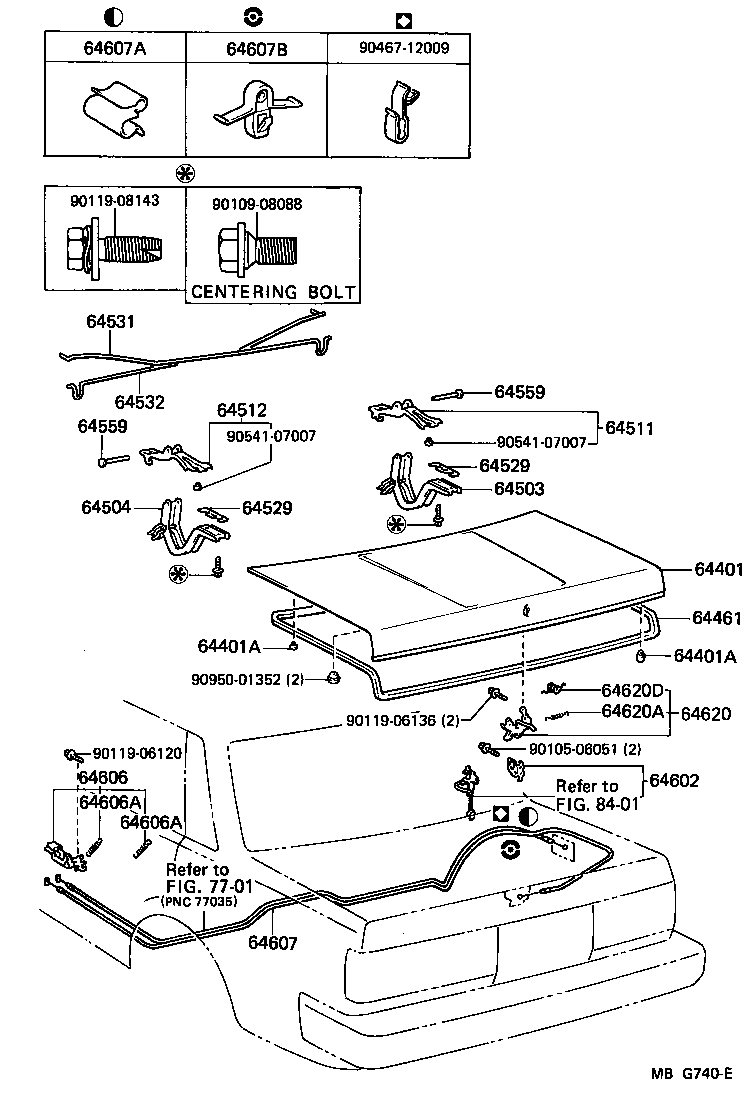 64607A
64607B
90467-12009

90119-08143
90109-08088
CENTERING BOLT

64531
64532
64559
64512
90541-07007
64504
64529
64559
64511
90541-07007
64529
64503
64401
64461
64401A
64401A
90950-01352 (2)
90119-06136 (2)
64620D
64620A
64620
90105-08051 (2)
64602
Refer to
FIG. 84-01
90119-06120
64606
64606A
64606A
Refer to
FIG. 77-01
(PNC 77035)
64607

MB G740-E