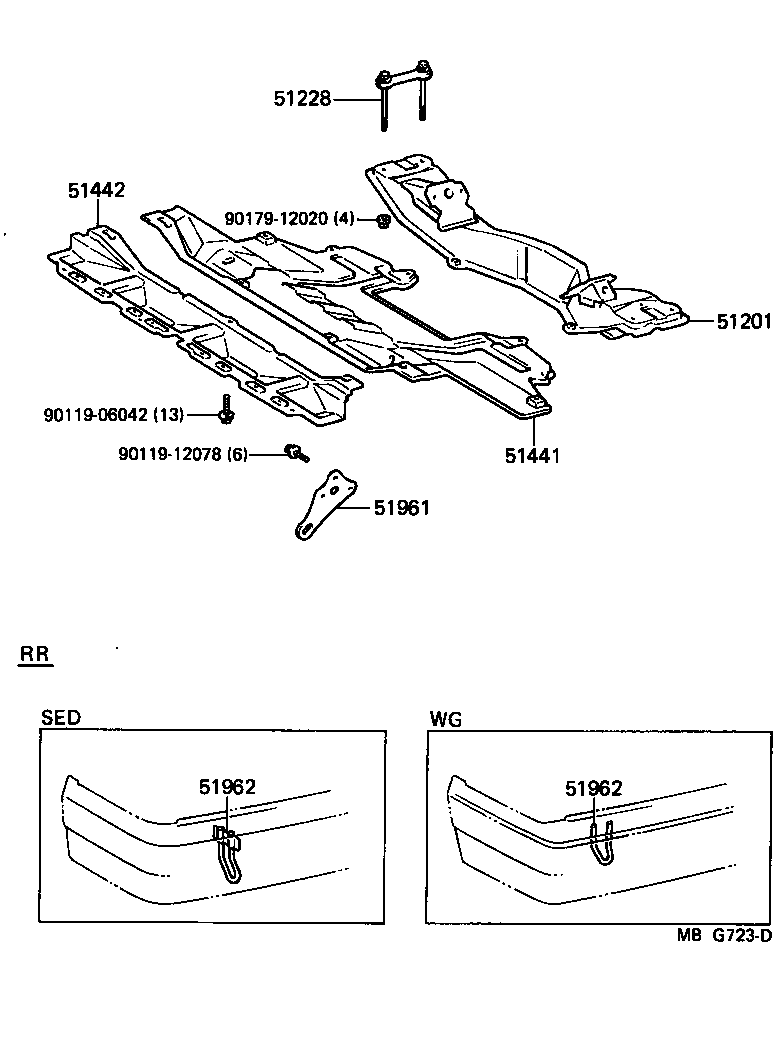 51228

51442

90179-12020 (4)

51201

90119-06042 (13)

90119-12078 (6)

51441

51961

RR

SED

51962

WG

51962

MB G723-D