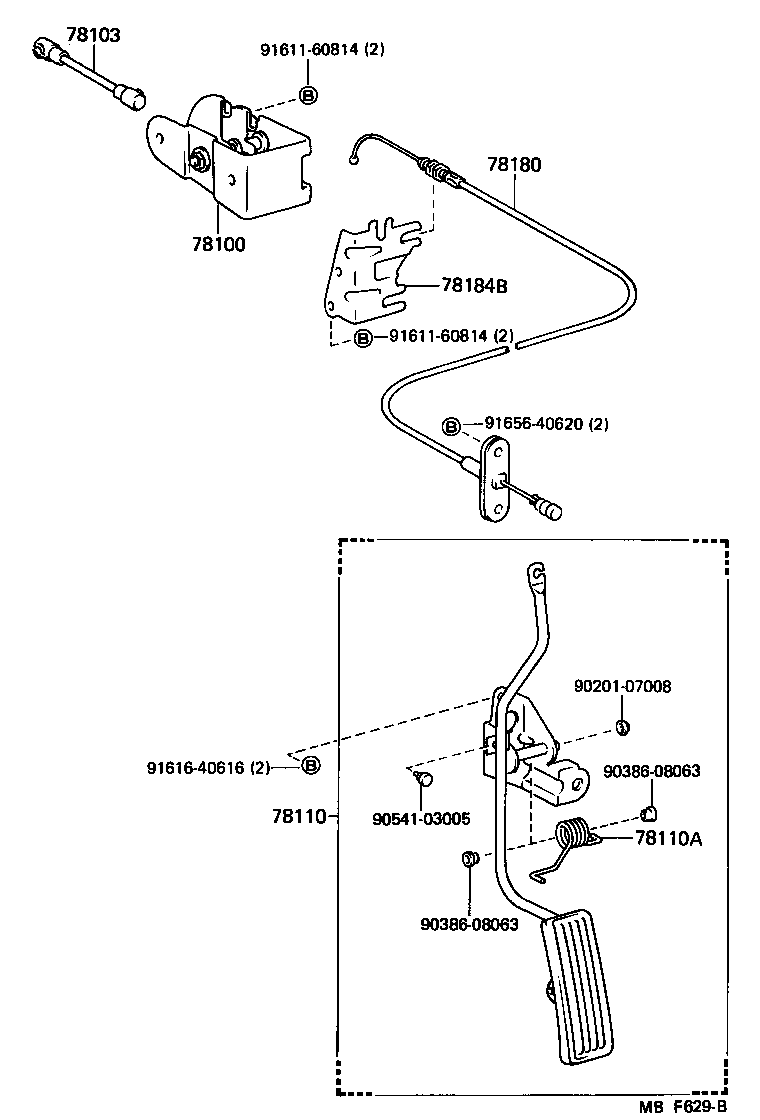 78103
91611-60814 (2)
B
78180
78100
78184B
B 91611-60814 (2)
B 91656-40620 (2)
90201-07008
91616-40616 (2) B
90386-08063
78110
90541-03005
78110A
90386-08063
MB F629-B