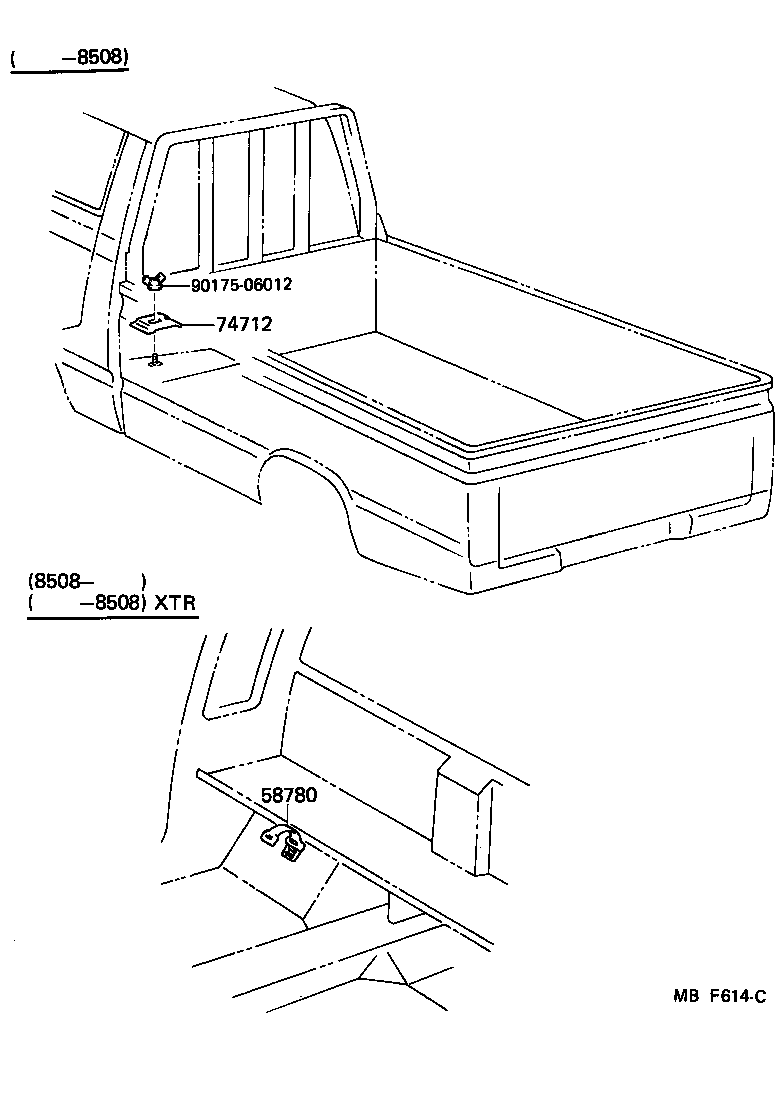 ( –8508)

90175-06012

74712

(8508– )
( –8508) XTR

58780

MB F614-C