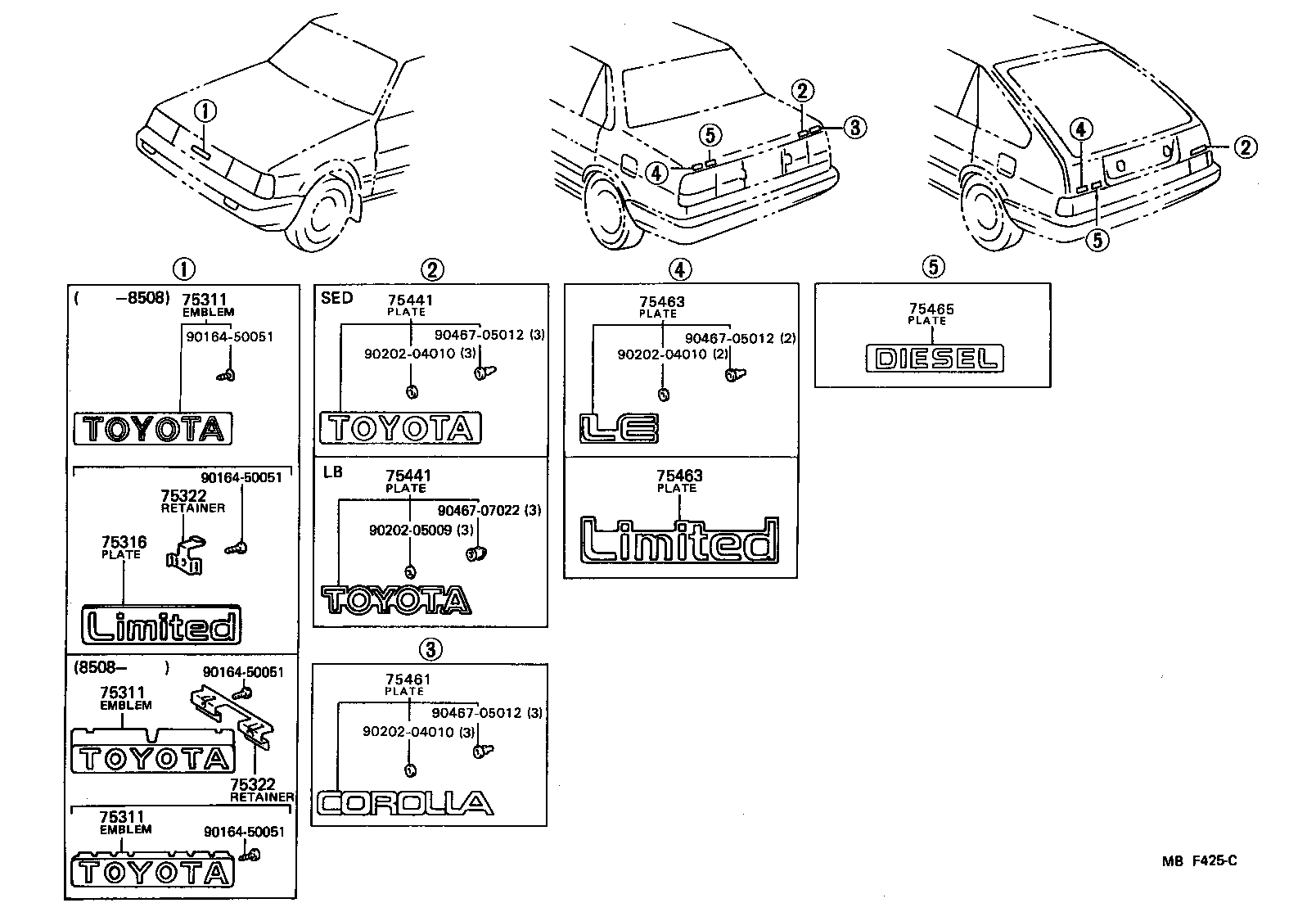 ①
②
③
⑤
④
④
②
⑤

①

( –8508)
75311
EMBLEM
90164-50051
TOYOTA

90164-50051
75322
RETAINER
75316
PLATE
Limited

(8508– )
90164-50051
75311
EMBLEM
TOYOTA
75322
RETAINER

75311
EMBLEM
90164-50051
TOYOTA

②

SED
75441
PLATE
90467-05012 (3)
90202-04010 (3)
TOYOTA

LB
75441
PLATE
90467-07022 (3)
90202-05009 (3)
TOYOTA

③

75461
PLATE
90467-05012 (3)
90202-04010 (3)
COROLLA

④

75463
PLATE
90467-05012 (2)
90202-04010 (2)
LE

75463
PLATE
Limited

⑤

75465
PLATE
DIESEL

MB F425-C