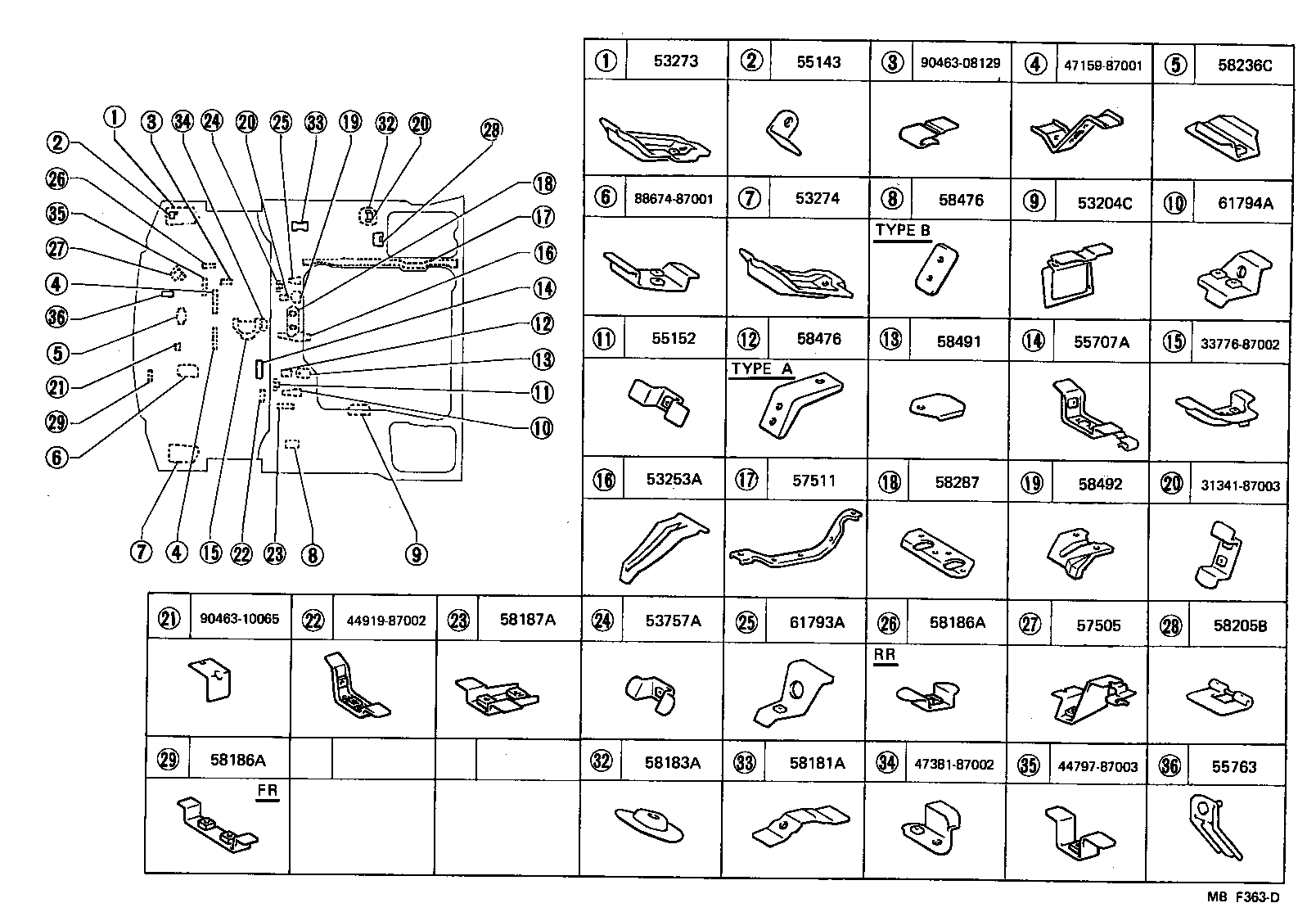 ①	③	㉞	㉔	⑳	㉕	㉝	⑲	㉜	⑳	㉘
②
㉖
㉟
㉗
④
㊱
⑤
㉑
㉙
⑥
⑱
⑰
⑯
⑭
⑫
⑬
⑪
⑩
⑦	④	⑮	㉒	㉓	⑧	⑨

| ① | 53273 | ② | 55143 | ③ | 90463-08129 | ④ | 47159-87001 | ⑤ | 58236C |
|---|---|---|---|---|---|---|---|---|---|
| ⑥ | 88674-87001 | ⑦ | 53274 | ⑧ | 58476 TYPE B | ⑨ | 53204C | ⑩ | 61794A |
| ⑪ | 55152 | ⑫ | 58476 TYPE A | ⑬ | 58491 | ⑭ | 55707A | ⑮ | 33776-87002 |
| ⑯ | 53253A | ⑰ | 57511 | ⑱ | 58287 | ⑲ | 58492 | ⑳ | 31341-87003 |

| ㉑ | 90463-10065 | ㉒ | 44919-87002 | ㉓ | 58187A | ㉔ | 53757A | ㉕ | 61793A | ㉖ | 58186A RR | ㉗ | 57505 | ㉘ | 58205B |
|---|---|---|---|---|---|---|---|---|---|---|---|---|---|---|---|
| ㉙ | 58186A FR | | | | | ㉜ | 58183A | ㉝ | 58181A | ㉞ | 47381-87002 | ㉟ | 44797-87003 | ㊱ | 55763 |

MB F363-D