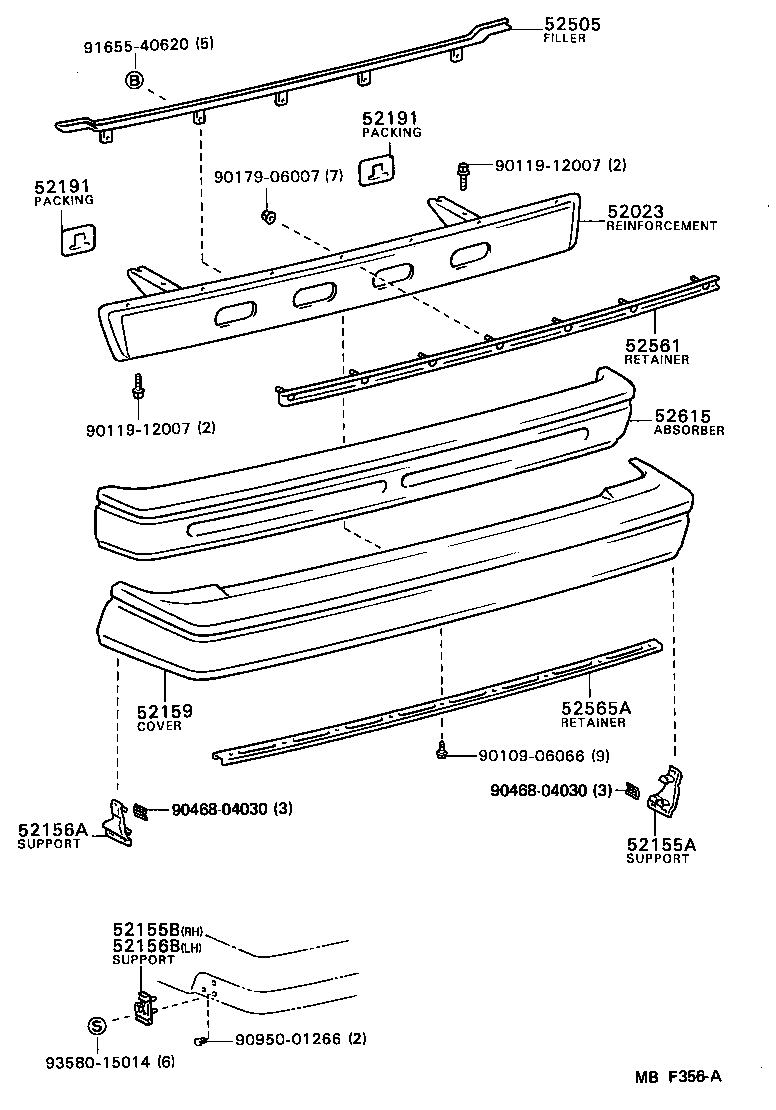 91655-40620 (5)
B
52505
FILLER

52191
PACKING

90179-06007 (7)

90119-12007 (2)

52191
PACKING

52023
REINFORCEMENT

52561
RETAINER

90119-12007 (2)

52615
ABSORBER

52159
COVER

52565A
RETAINER

90109-06066 (9)

90468-04030 (3)

90468-04030 (3)

52156A
SUPPORT

52155A
SUPPORT

52155B(RH)
52156B(LH)
SUPPORT

S
93580-15014 (6)

90950-01266 (2)

MB F356-A