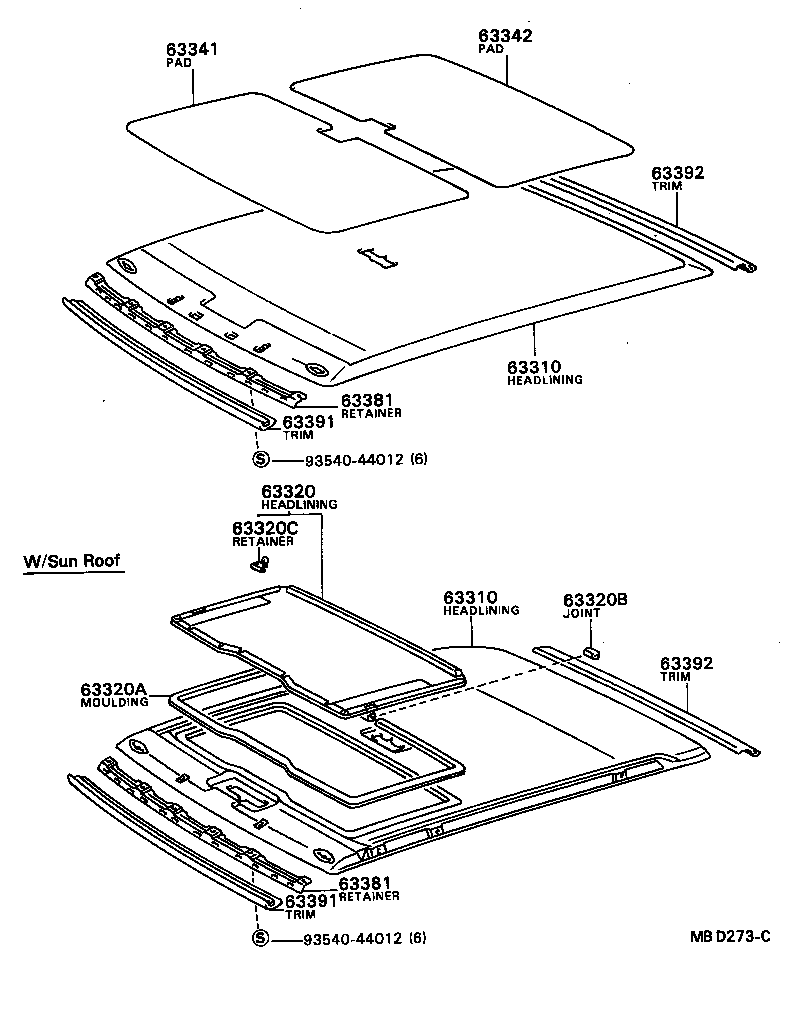 63341
PAD

63342
PAD

63392
TRIM

63310
HEADLINING

63381
RETAINER

63391
TRIM

S 93540-44012 (6)

63320
HEADLINING

63320C
RETAINER

W/Sun Roof

63310
HEADLINING

63320B
JOINT

63392
TRIM

63320A
MOULDING

63381
RETAINER

63391
TRIM

S 93540-44012 (6)

MB D273-C