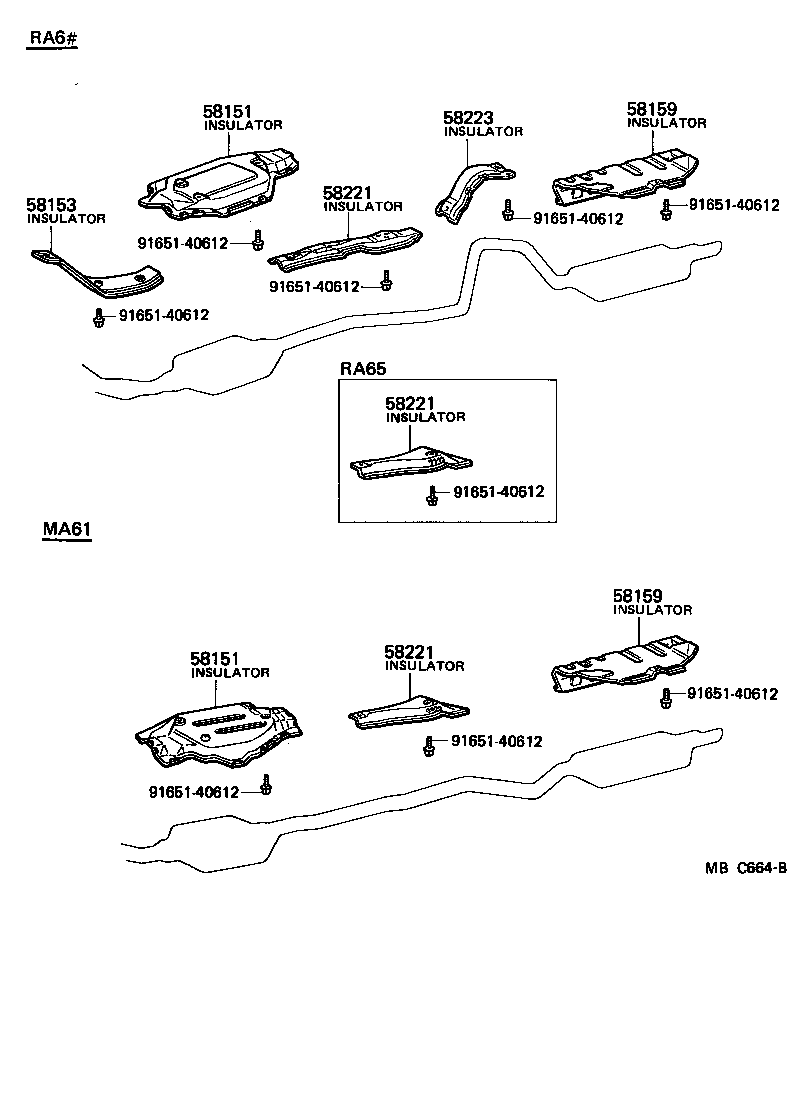 RA6#

58151
INSULATOR

58223
INSULATOR

58159
INSULATOR

58153
INSULATOR

58221
INSULATOR

91651-40612

91651-40612

91651-40612

91651-40612

91651-40612

RA65

58221
INSULATOR

91651-40612

MA61

58159
INSULATOR

58151
INSULATOR

58221
INSULATOR

91651-40612

91651-40612

91651-40612

MB C664-B