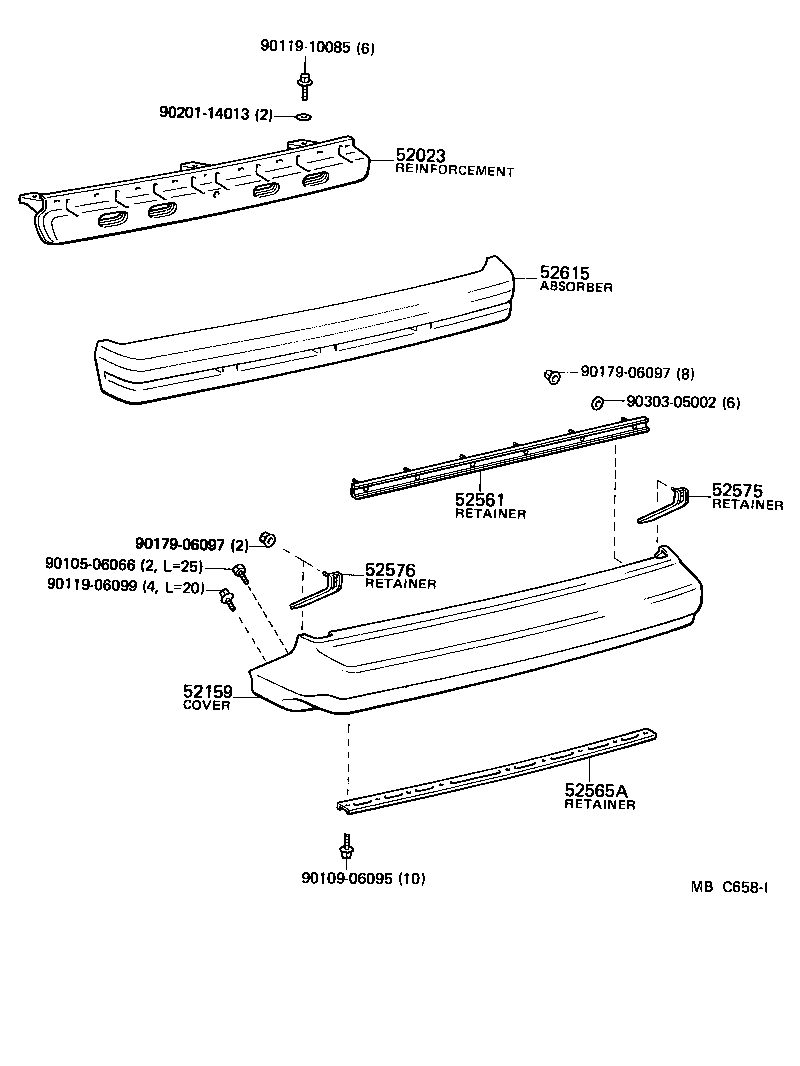 90119-10085 (6)

90201-14013 (2)

52023
REINFORCEMENT

52615
ABSORBER

90179-06097 (8)

90303-05002 (6)

52561
RETAINER

52575
RETAINER

90179-06097 (2)

90105-06066 (2, L=25)

90119-06099 (4, L=20)

52576
RETAINER

52159
COVER

52565A
RETAINER

90109-06095 (10)

MB C658-I