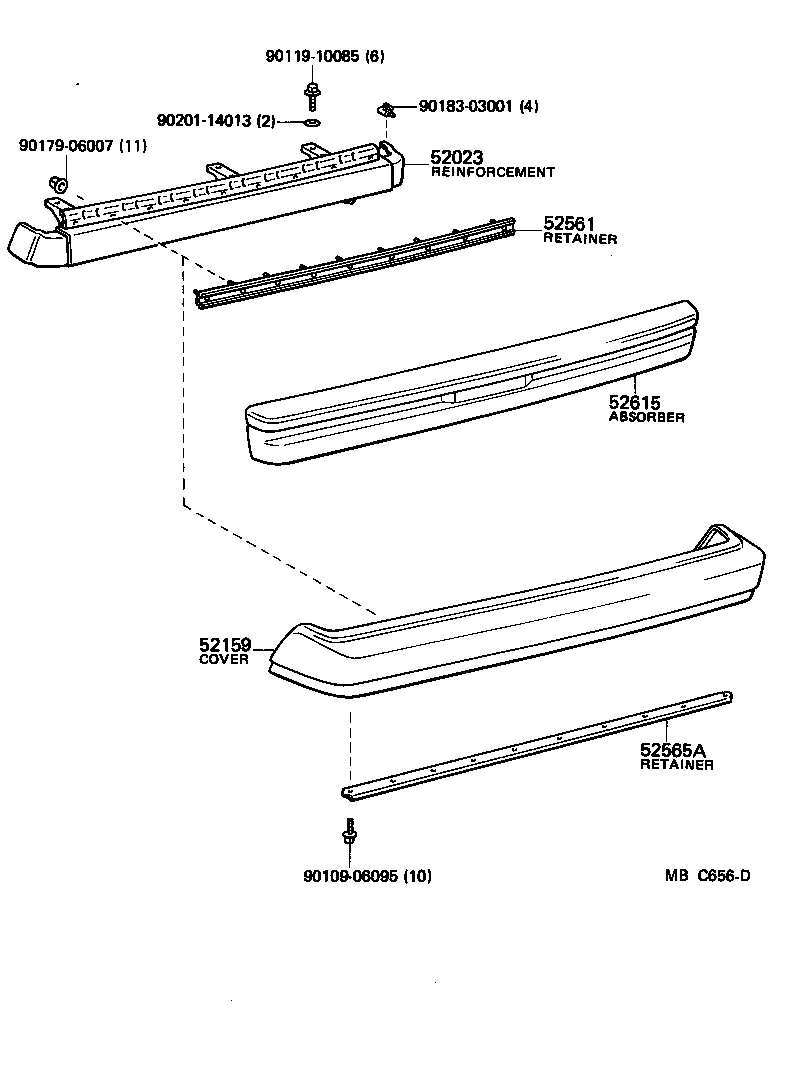 90119-10085 (6)

90201-14013 (2)

90183-03001 (4)

90179-06007 (11)

52023
REINFORCEMENT

52561
RETAINER

52615
ABSORBER

52159
COVER

52565A
RETAINER

90109-06095 (10)

MB C656-D