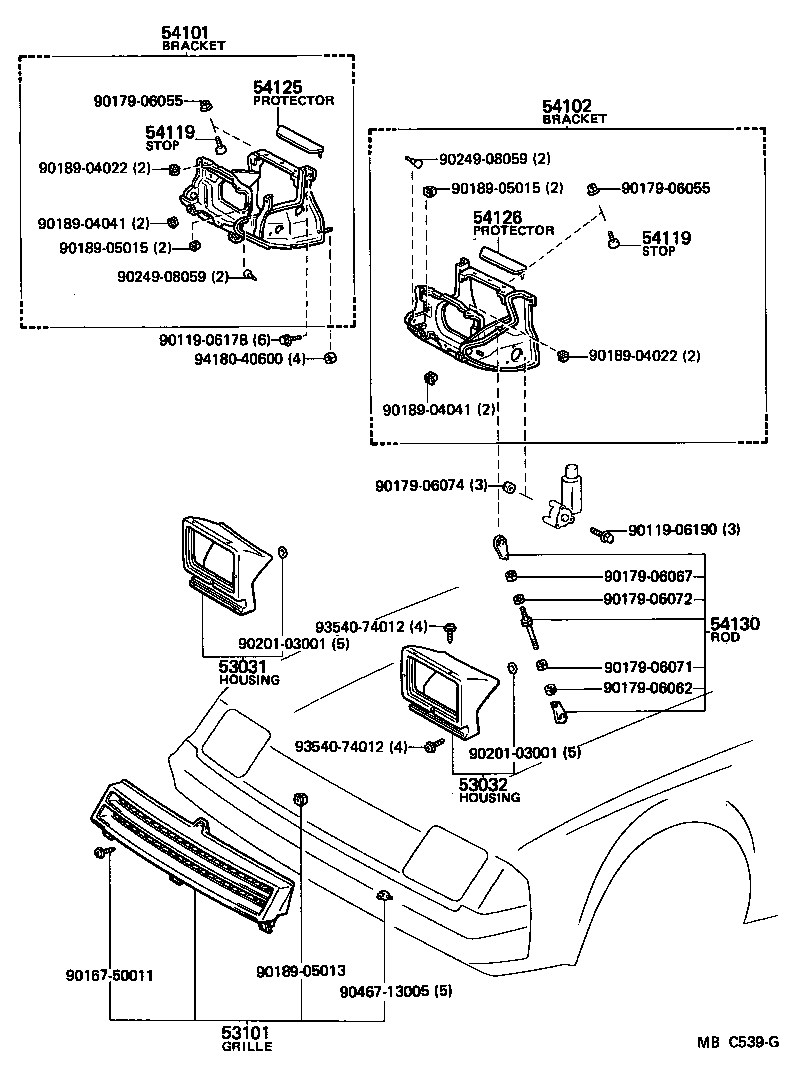 54101
BRACKET

90179-06055
54125
PROTECTOR
54119
STOP
90189-04022 (2)
90189-04041 (2)
90189-05015 (2)
90249-08059 (2)
90119-06178 (6)
94180-40600 (4)

54102
BRACKET

90249-08059 (2)
90189-05015 (2)
90179-06055
54126
PROTECTOR
54119
STOP
90189-04022 (2)
90189-04041 (2)

90179-06074 (3)
90119-06190 (3)
90179-06067
90179-06072
54130
ROD
90179-06071
90179-06062
93540-74012 (4)
90201-03001 (5)
53031
HOUSING
93540-74012 (4)
90201-03001 (5)
53032
HOUSING

90167-50011
90189-05013
90467-13005 (5)
53101
GRILLE

MB C539-G