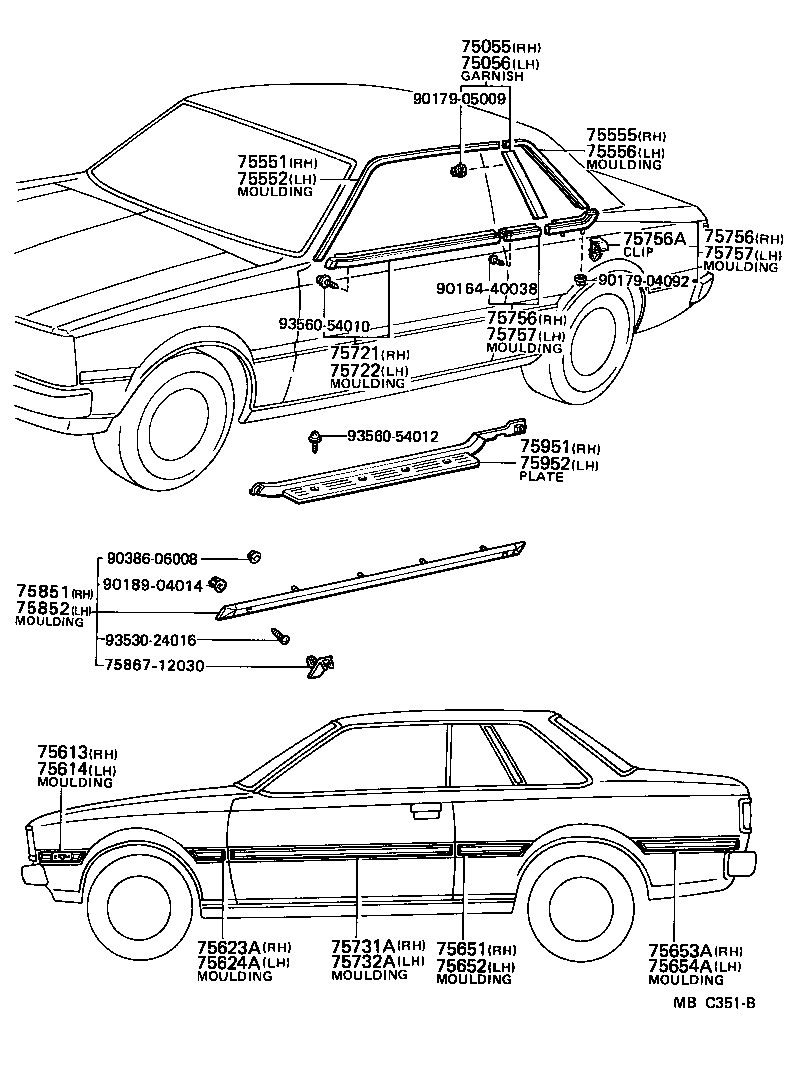 75055(RH)
75056(LH)
GARNISH
90179-05009

75555(RH)
75556(LH)
MOULDING

75551(RH)
75552(LH)
MOULDING

75756A
CLIP

75756(RH)
75757(LH)
MOULDING

90164-40038

90179-04092

93560-54010

75756(RH)
75757(LH)
MOULDING

75721(RH)
75722(LH)
MOULDING

93560-54012

75951(RH)
75952(LH)
PLATE

90386-06008
90189-04014
75851(RH)
75852(LH)
MOULDING
93530-24016
75867-12030

75613(RH)
75614(LH)
MOULDING

75623A(RH)
75624A(LH)
MOULDING

75731A(RH)
75732A(LH)
MOULDING

75651(RH)
75652(LH)
MOULDING

75653A(RH)
75654A(LH)
MOULDING

MB C351-B