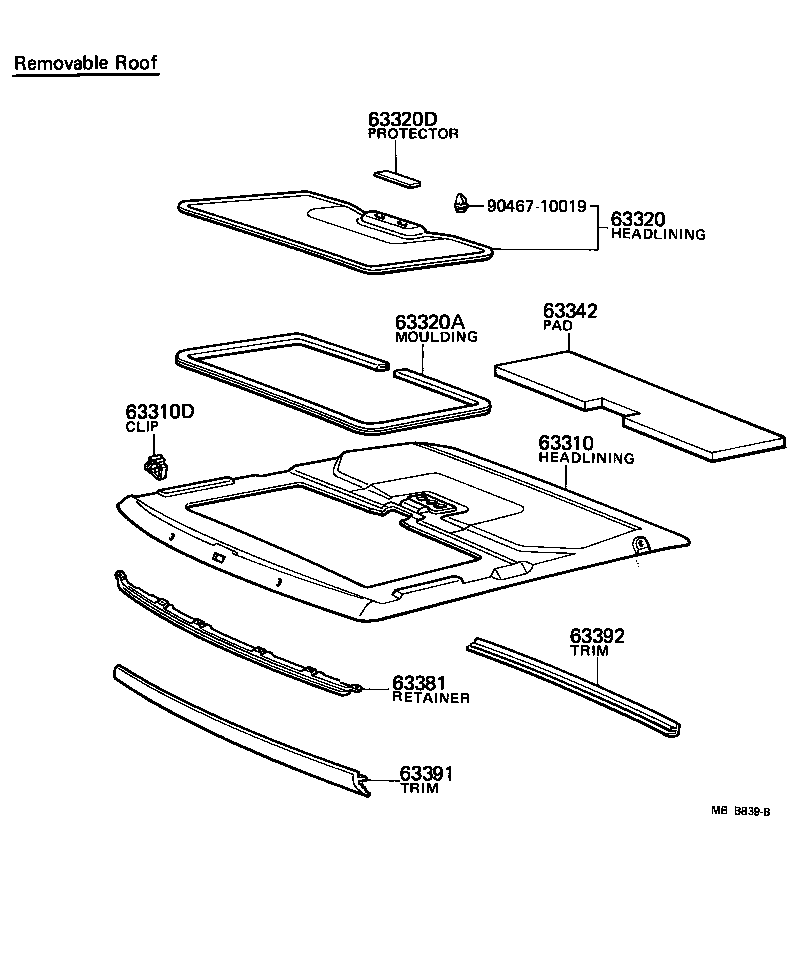 Removable Roof

63320D
PROTECTOR

90467-10019

63320
HEADLINING

63320A
MOULDING

63342
PAD

63310D
CLIP

63310
HEADLINING

63392
TRIM

63381
RETAINER

63391
TRIM

MB B839-B