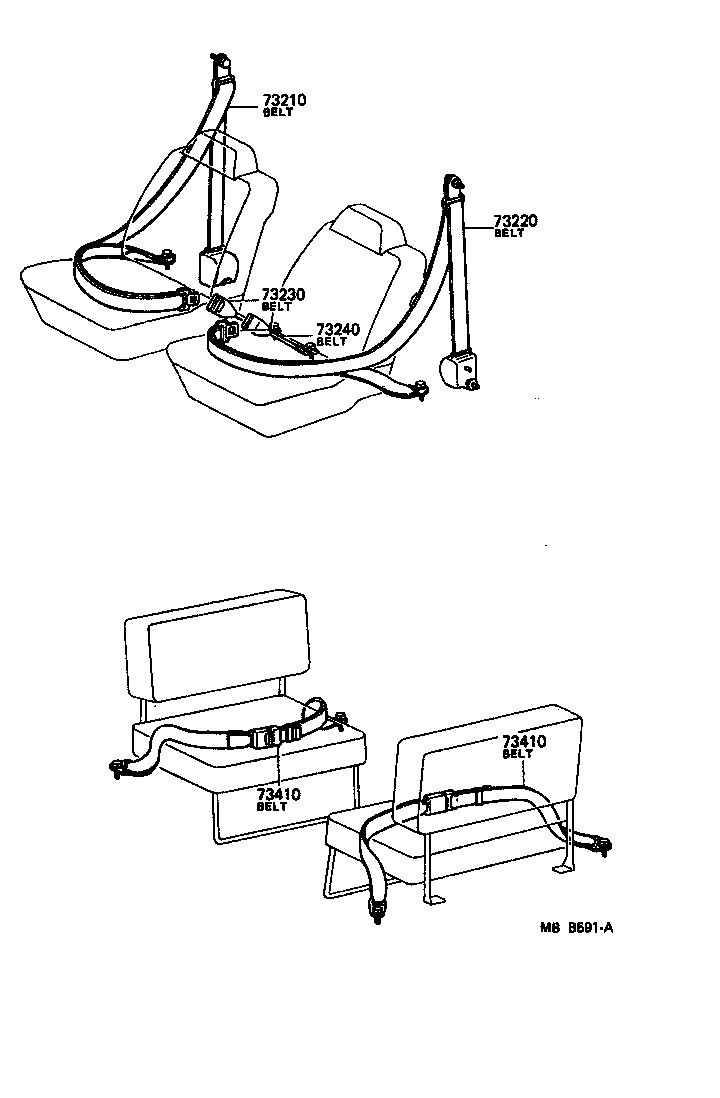 73210
BELT

73220
BELT

73230
BELT

73240
BELT

73410
BELT

73410
BELT

M8 B691-A