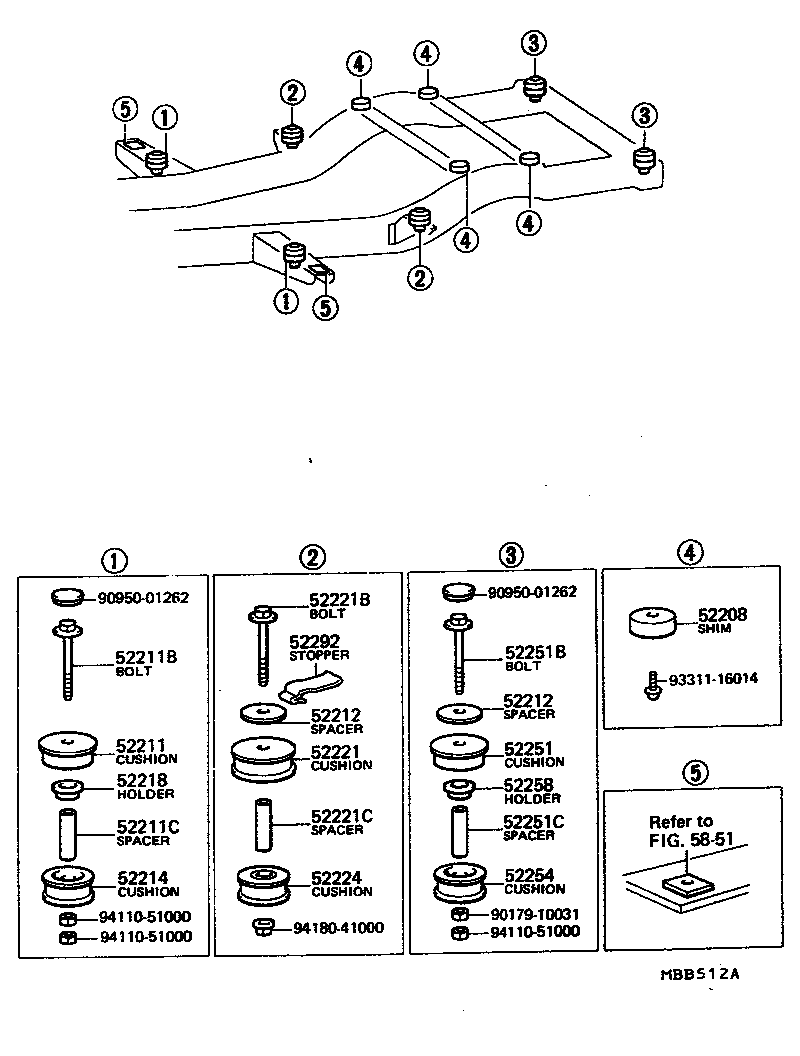 5
1
2
4
4
3
3
4
4
2
1
5

1
90950-01262
52211B
BOLT
52211
CUSHION
52218
HOLDER
52211C
SPACER
52214
CUSHION
94110-51000
94110-51000

2
52221B
BOLT
52292
STOPPER
52212
SPACER
52221
CUSHION
52221C
SPACER
52224
CUSHION
94180-41000

3
90950-01262
52251B
BOLT
52212
SPACER
52251
CUSHION
52258
HOLDER
52251C
SPACER
52254
CUSHION
90179-10031
94110-51000

4
52208
SHIM
93311-16014

5
Refer to
FIG. 58-51

MBB512A