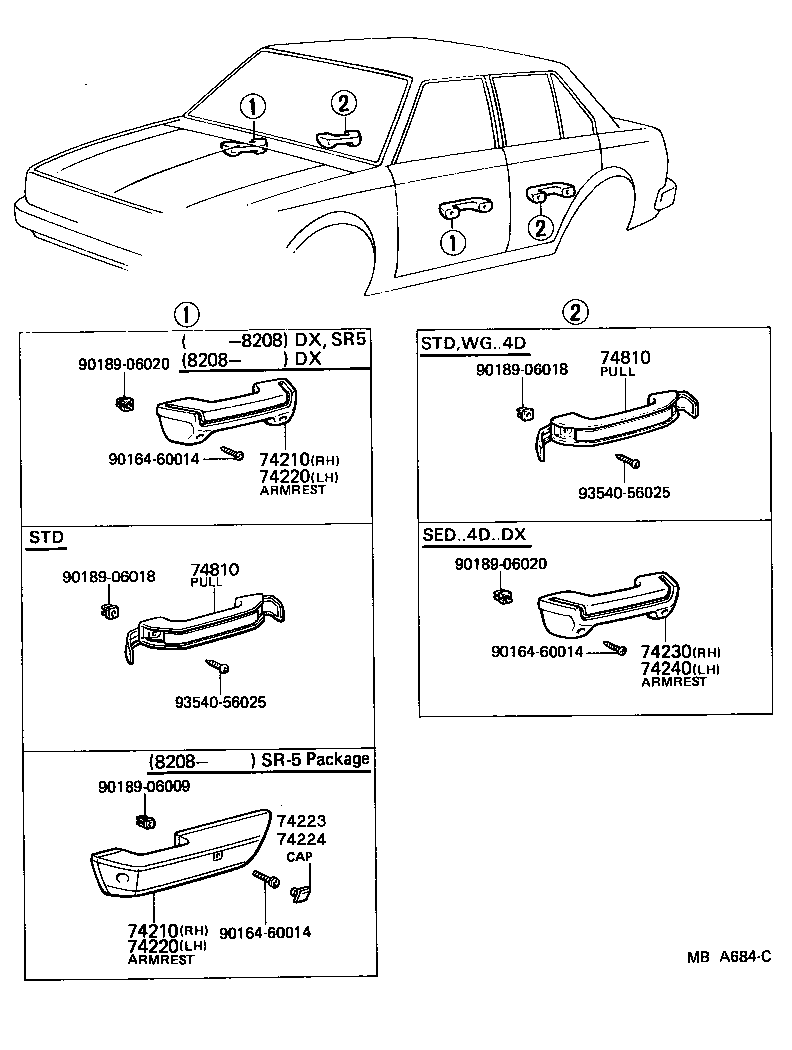 ①
②
①
②

①

( –8208) DX, SR5
(8208– ) DX

90189-06020
90164-60014
74210(RH)
74220(LH)
ARMREST

STD

90189-06018
74810
PULL
93540-56025

(8208– ) SR-5 Package

90189-06009
74223
74224
CAP
74210(RH)
74220(LH)
ARMREST
90164-60014

②

STD,WG..4D

90189-06018
74810
PULL
93540-56025

SED..4D..DX

90189-06020
90164-60014
74230(RH)
74240(LH)
ARMREST

MB A684-C