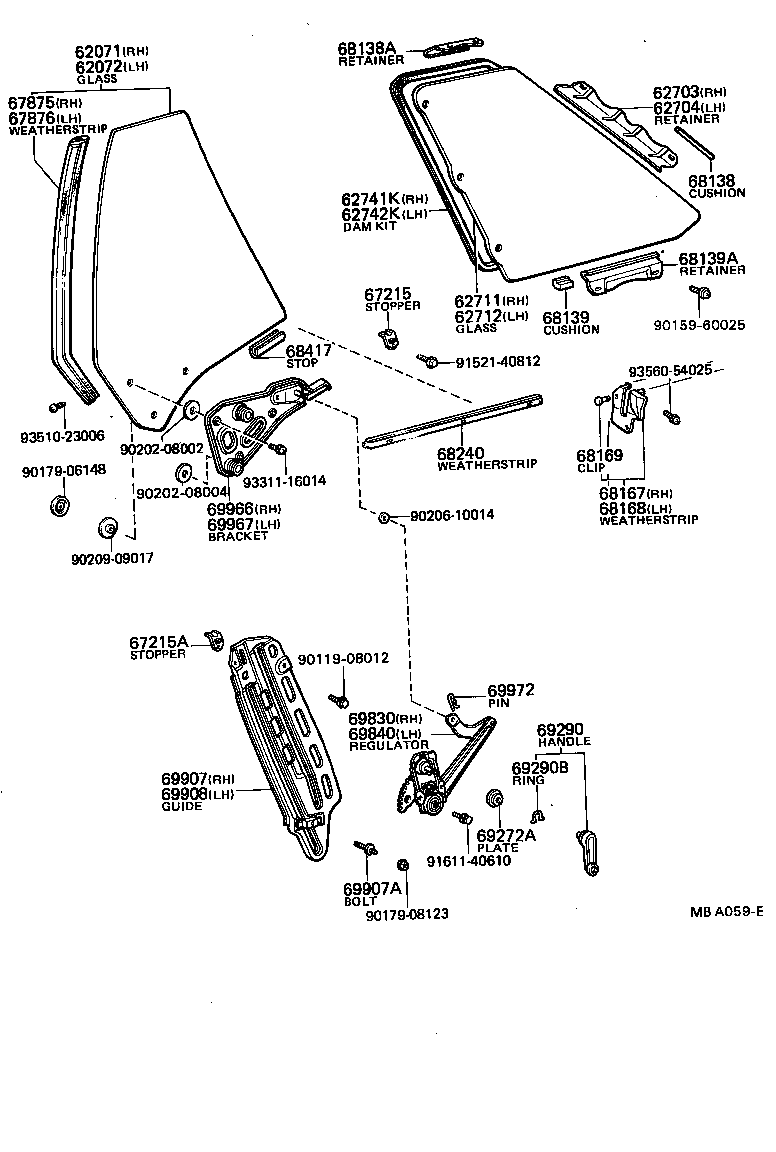 62071(RH)
62072(LH)
GLASS

67875(RH)
67876(LH)
WEATHERSTRIP

68138A
RETAINER

62703(RH)
62704(LH)
RETAINER

68138
CUSHION

62741K(RH)
62742K(LH)
DAM KIT

68139A
RETAINER

67215
STOPPER

62711(RH)
62712(LH)
GLASS

68139
CUSHION

90159-60025

68417
STOP

91521-40812

93560-54025

93510-23006

90202-08002

68240
WEATHERSTRIP

68169
CLIP

90179-06148

90202-08004

93311-16014

68167(RH)
68168(LH)
WEATHERSTRIP

69966(RH)
69967(LH)
BRACKET

90206-10014

90209-09017

67215A
STOPPER

90119-08012

69972
PIN

69830(RH)
69840(LH)
REGULATOR

69290
HANDLE

69290B
RING

69907(RH)
69908(LH)
GUIDE

69272A
PLATE

91611-40610

69907A
BOLT

90179-08123

MB A059-E