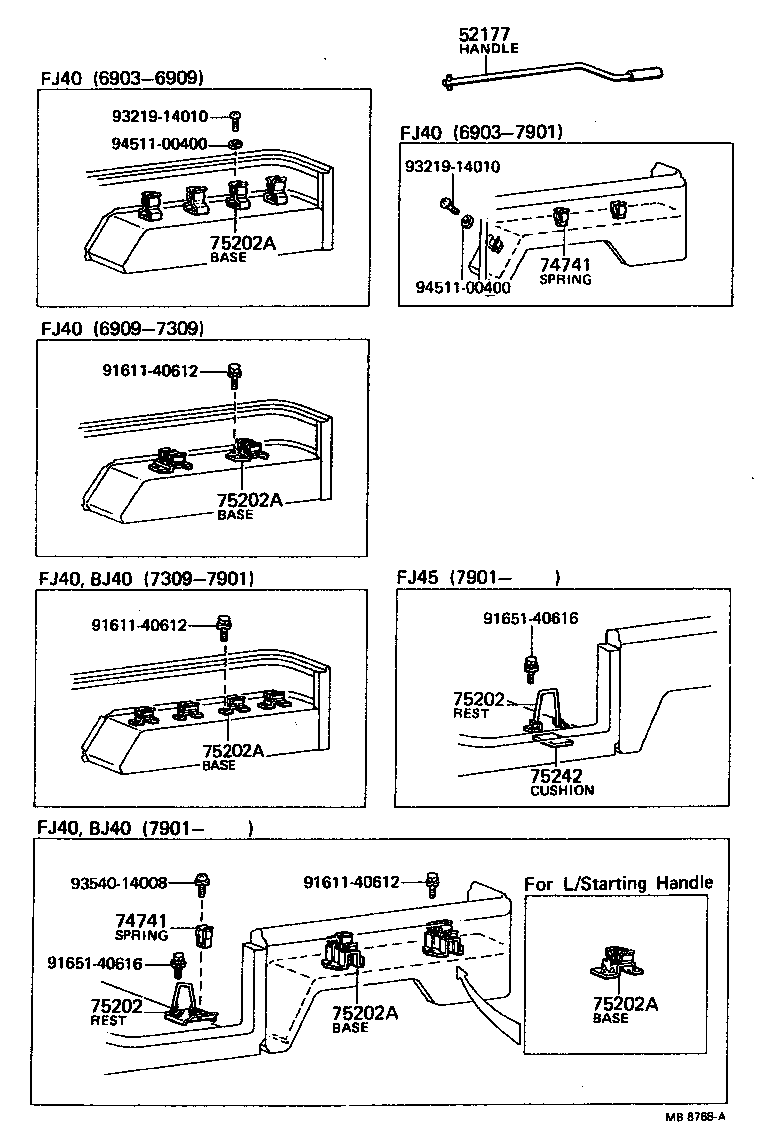 52177
HANDLE

FJ40 (6903–6909)

93219-14010
94511-00400
75202A
BASE

FJ40 (6903–7901)

93219-14010
74741
SPRING
94511-00400

FJ40 (6909–7309)

91611-40612
75202A
BASE

FJ40, BJ40 (7309–7901)

91611-40612
75202A
BASE

FJ45 (7901– )

91651-40616
75202
REST
75242
CUSHION

FJ40, BJ40 (7901– )

93540-14008
74741
SPRING
91651-40616
75202
REST
91611-40612
75202A
BASE

For L/Starting Handle
75202A
BASE

MB 8768-A