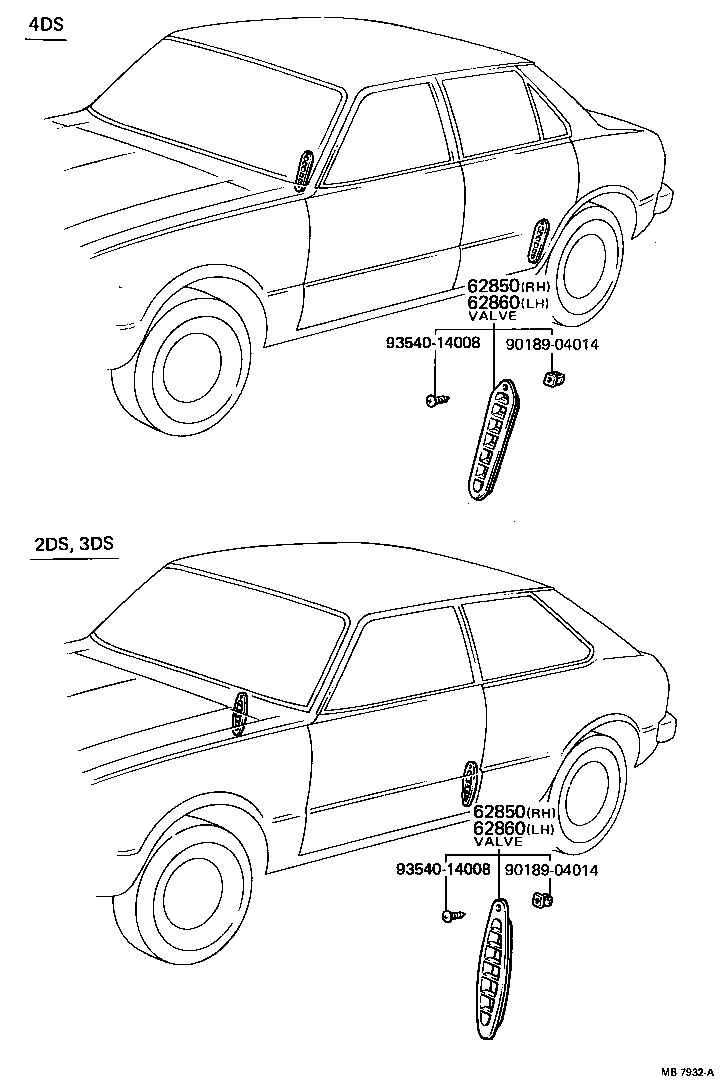 4DS

62850(RH)
62860(LH)
VALVE
93540-14008
90189-04014

2DS, 3DS

62850(RH)
62860(LH)
VALVE
93540-14008
90189-04014

MB 7932-A