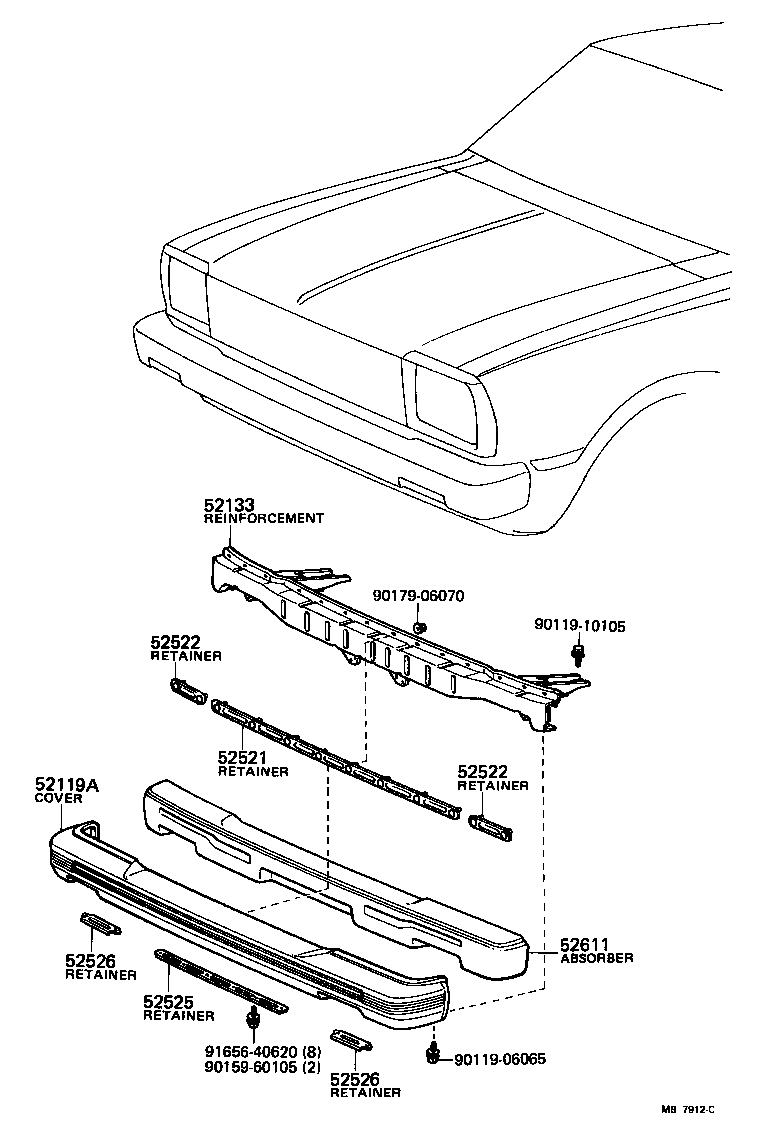 52133
REINFORCEMENT

90179-06070

90119-10105

52522
RETAINER

52521
RETAINER

52522
RETAINER

52119A
COVER

52611
ABSORBER

52526
RETAINER

52525
RETAINER

91656-40620 (8)
90159-60105 (2)

52526
RETAINER

90119-06065

MB 7912-C