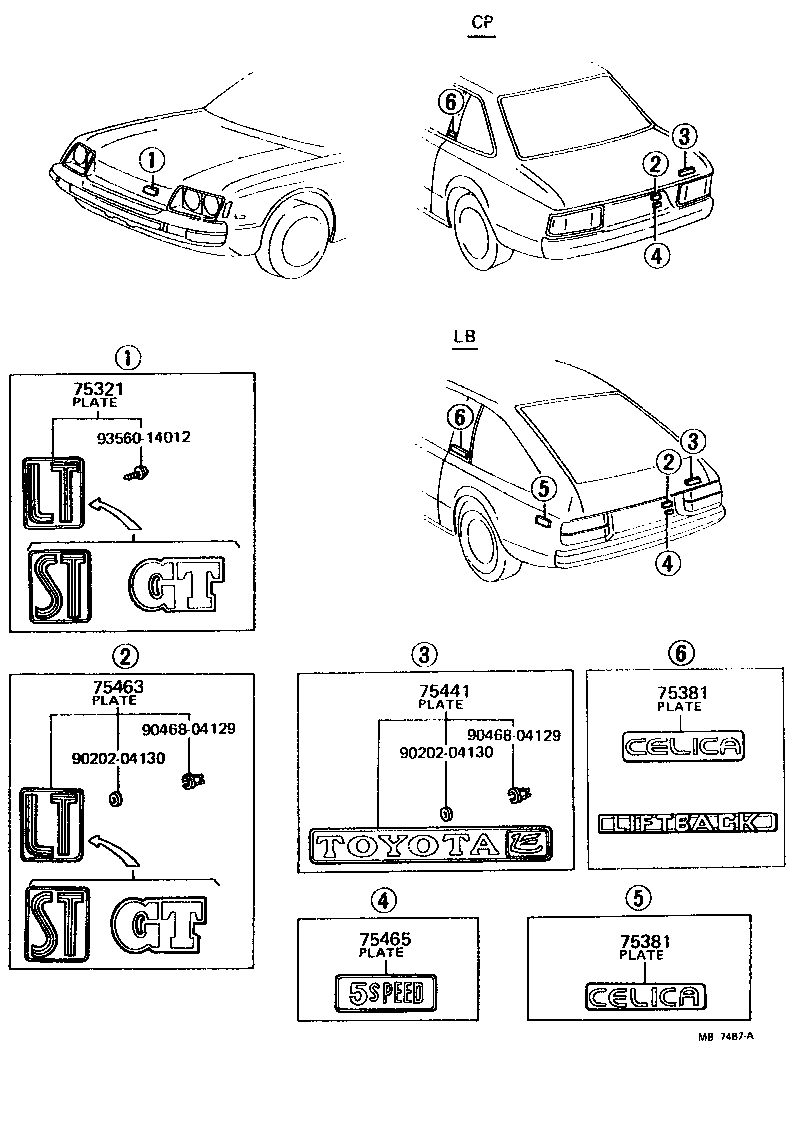 CP

1

6

3

2

4

LB

6

3

2

5

4

1

75321
PLATE

93560-14012

LT

ST GT

2

75463
PLATE

90468-04129

90202-04130

LT

ST GT

3

75441
PLATE

90468-04129

90202-04130

TOYOTA

6

75381
PLATE

CELICA

LIFTBACK

4

75465
PLATE

5SPEED

5

75381
PLATE

CELICA

MB 7487-A