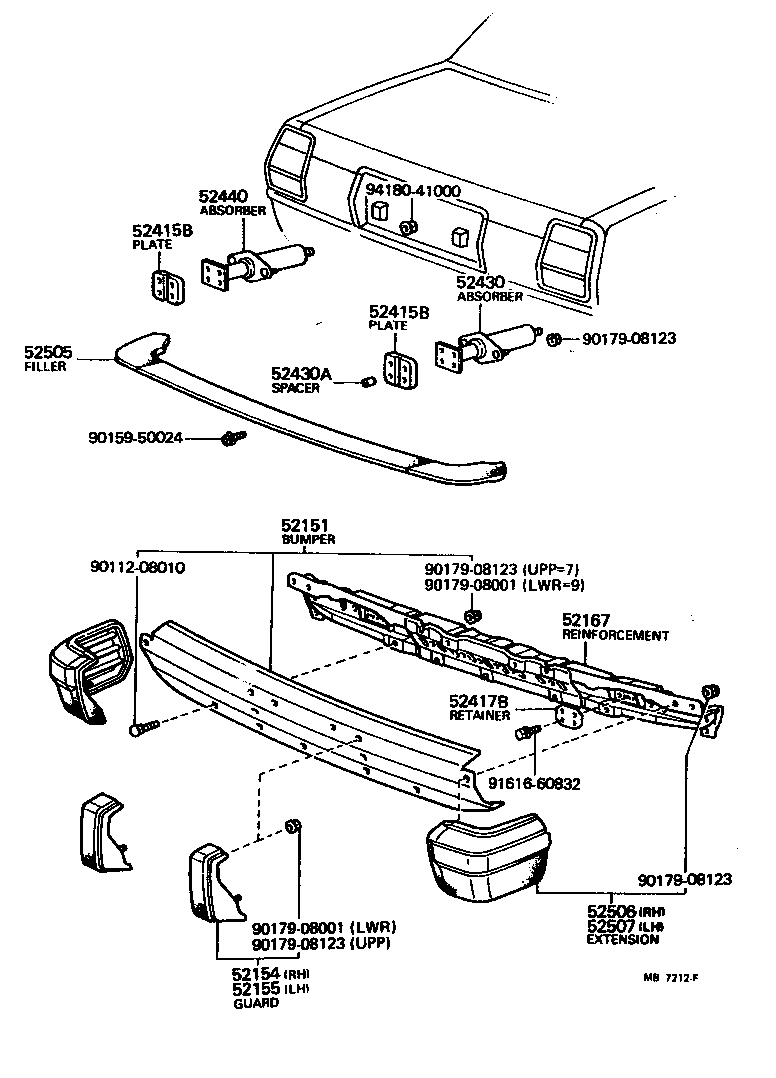 52440
ABSORBER

94180-41000

52415B
PLATE

52430
ABSORBER

52415B
PLATE

90179-08123

52505
FILLER

52430A
SPACER

90159-50024

52151
BUMPER

90112-08010

90179-08123 (UPP=7)
90179-08001 (LWR=9)

52167
REINFORCEMENT

52417B
RETAINER

91616-60832

90179-08123

90179-08001 (LWR)
90179-08123 (UPP)

52154 (RH)
52155 (LH)
GUARD

52506 (RH)
52507 (LH)
EXTENSION

MB 7212-F