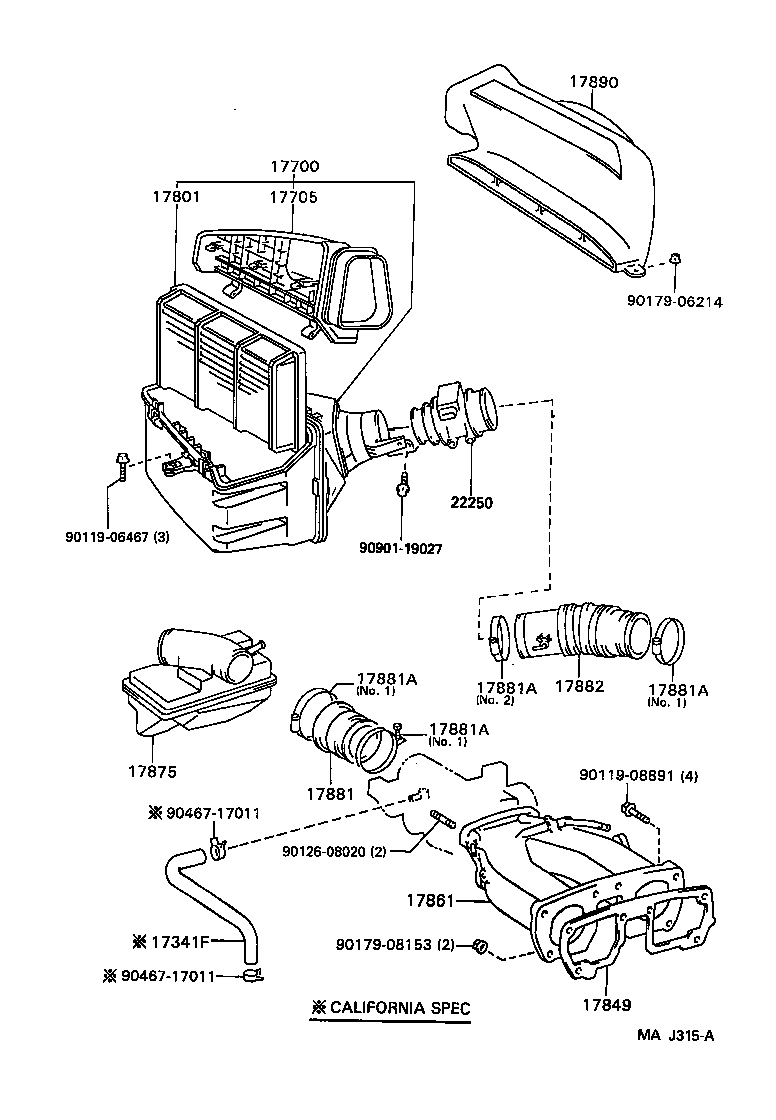 17890

17700

17801

17705

90179-06214

22250

90119-06467 (3)

90901-19027

17881A (No. 2)

17882

17881A (No. 1)

17881A (No. 1)

17881A (No. 1)

17875

17881

90119-08891 (4)

※ 90467-17011

90126-08020 (2)

17861

※ 17341F

90179-08153 (2)

※ 90467-17011

17849

※ CALIFORNIA SPEC

MA J315-A