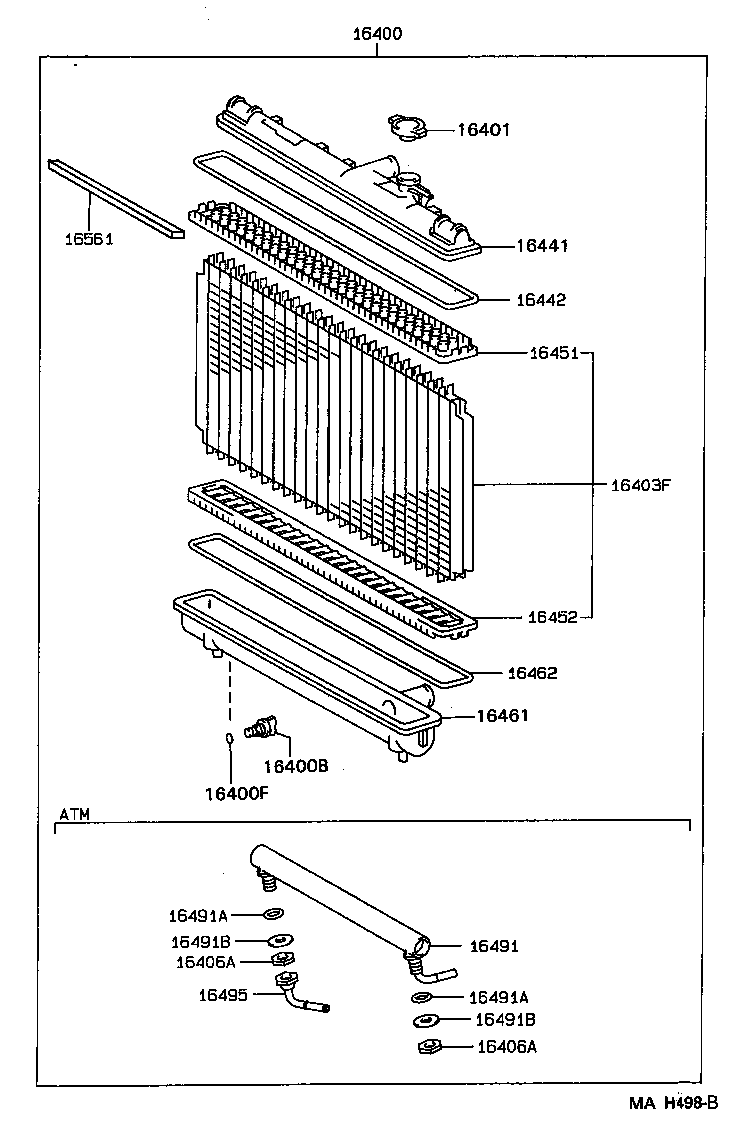 16400

16401

16561

16441

16442

16451

16403F

16452

16462

16461

16400B

16400F

ATM

16491A

16491B

16406A

16495

16491

16491A

16491B

16406A

MA H498-B