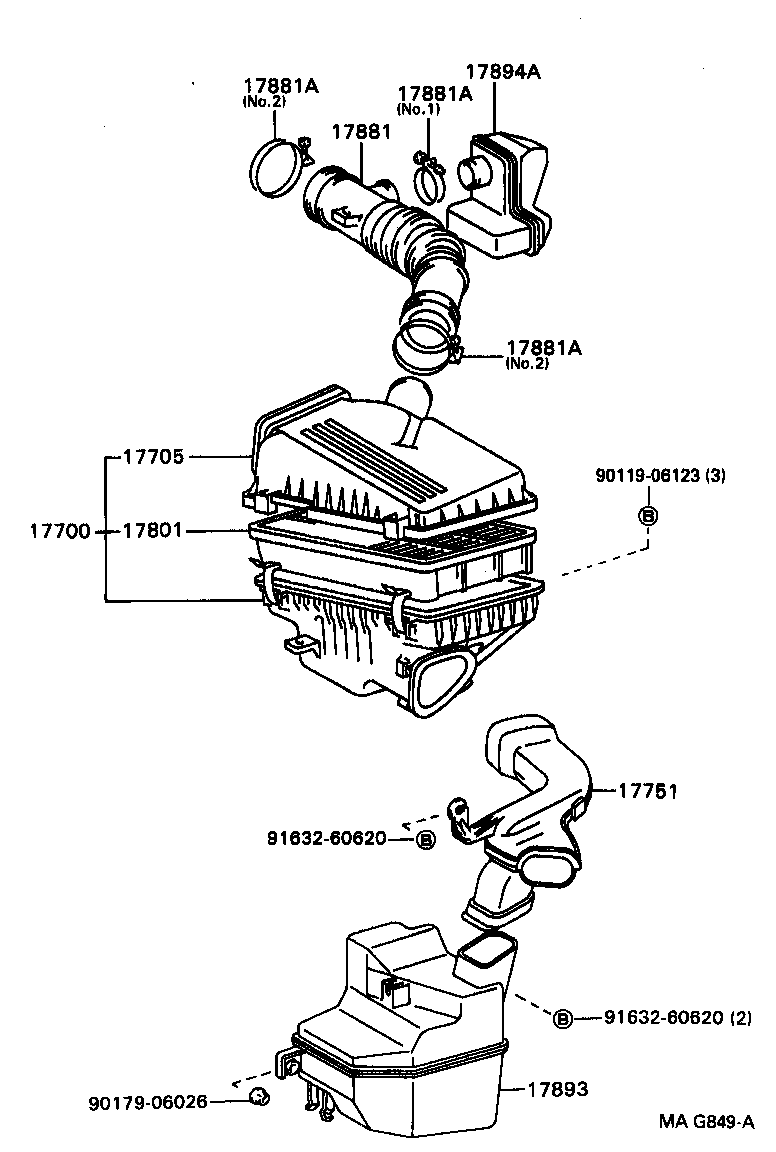 17881A
(No.2)

17881

17881A
(No.1)

17894A

17881A
(No.2)

17705

17700

17801

90119-06123 (3)

B

17751

91632-60620

B

B

91632-60620 (2)

90179-06026

17893

MA G849-A